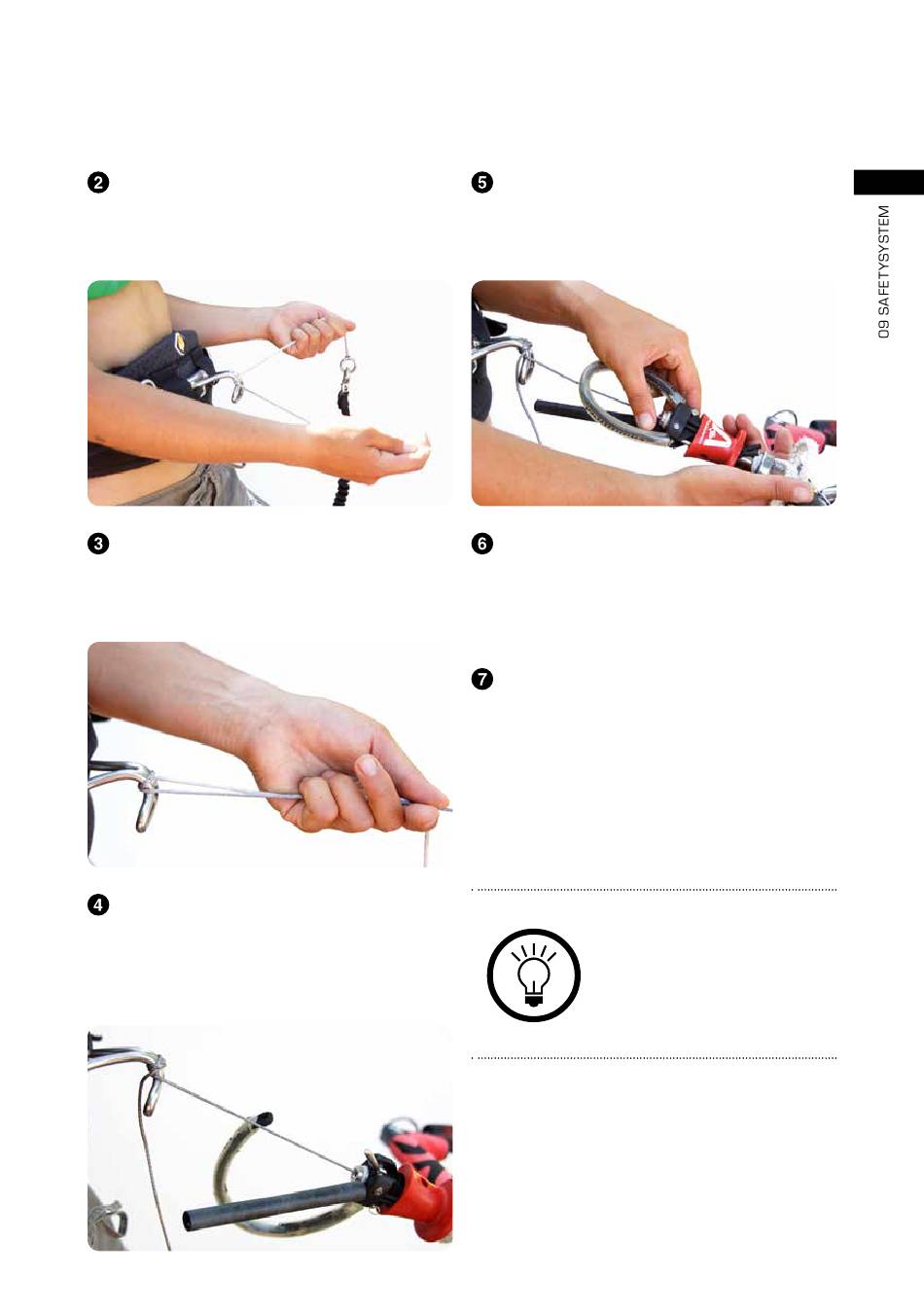 ❷

❺

09 SAFETYSYSTEM

❸

❻

❼

❹