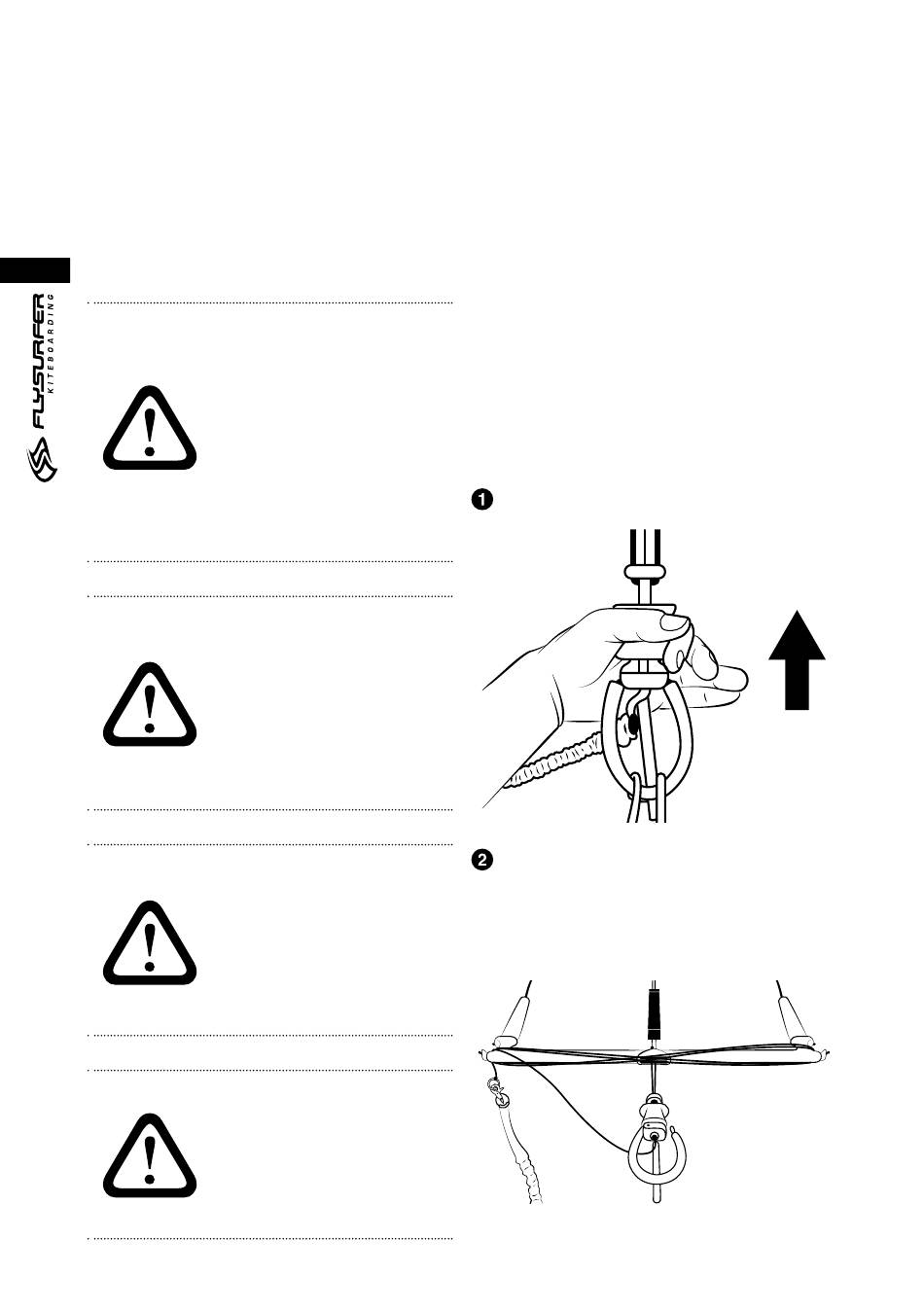 FLYSURFER
KITEBOARDING

1

2