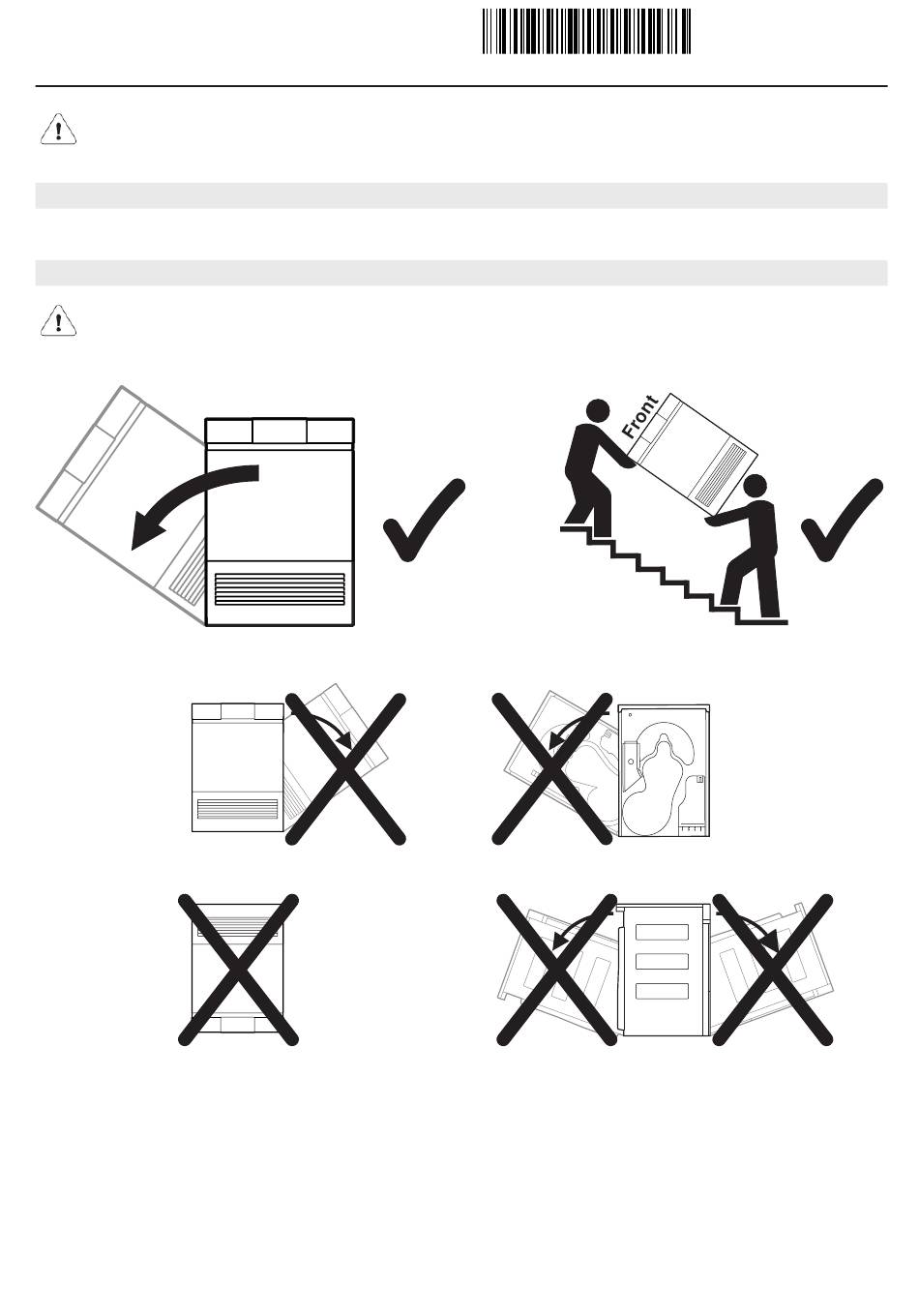 Front