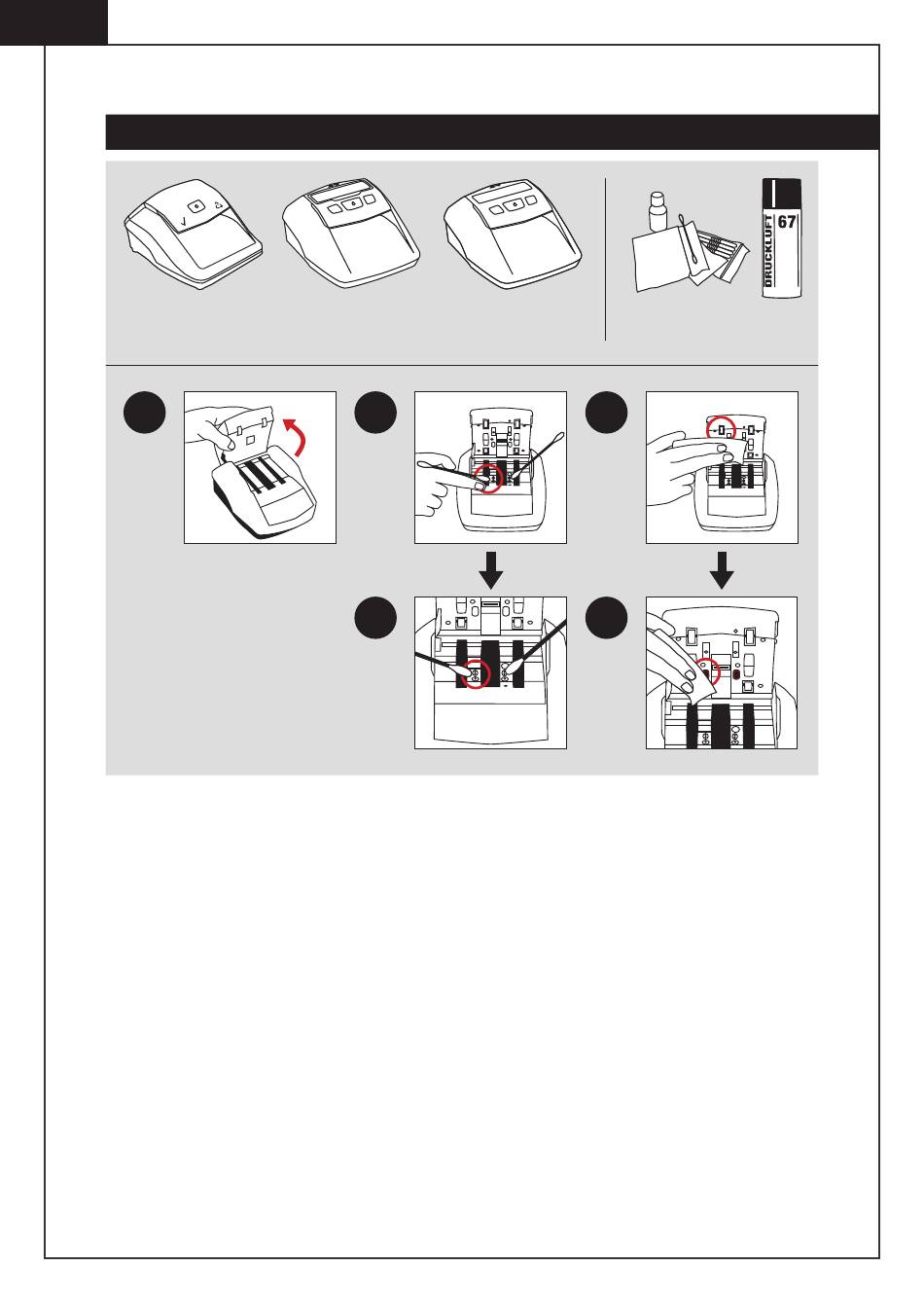 DRUCKLUFT 67