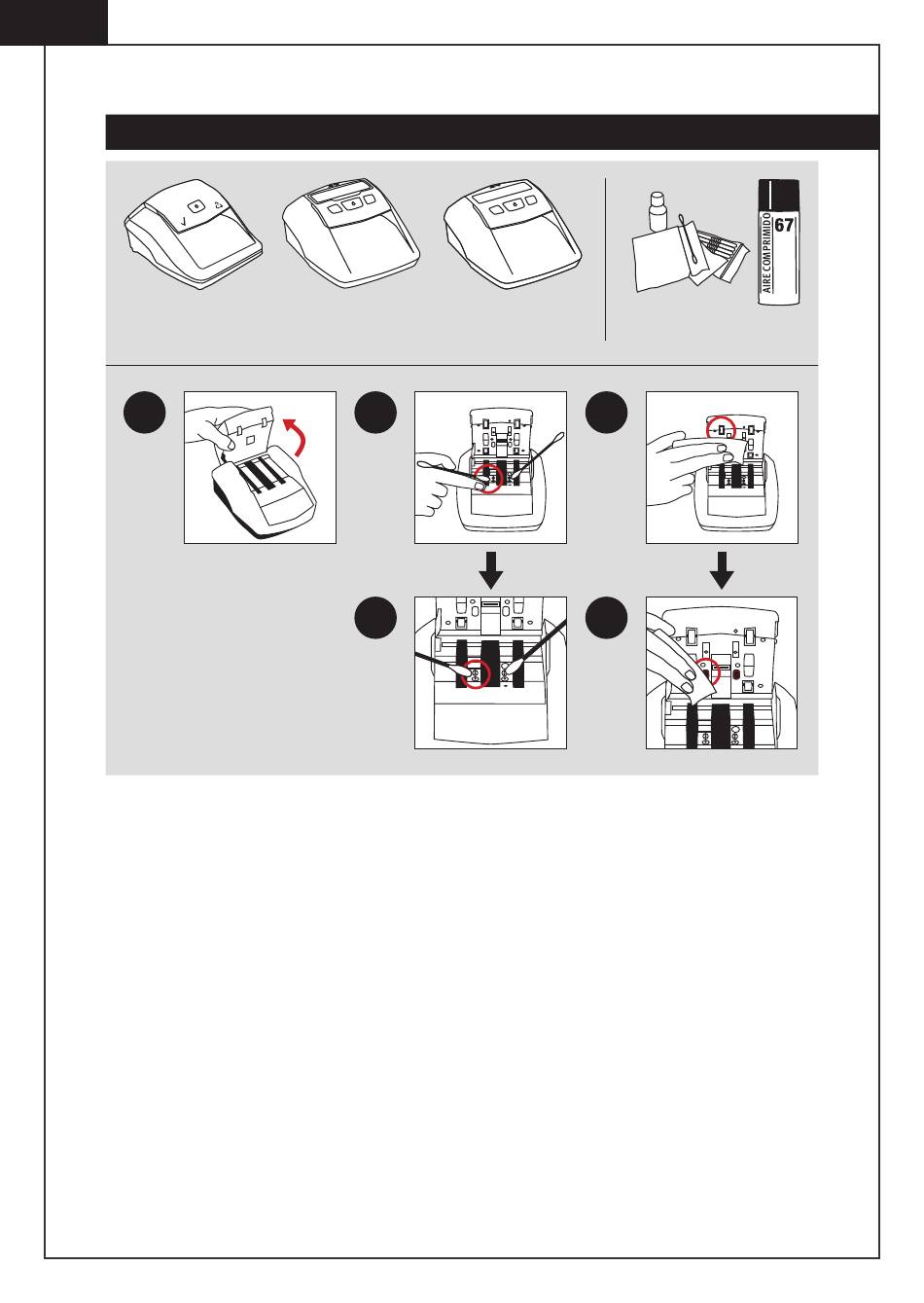 AIRE COMPRIMIDO
67