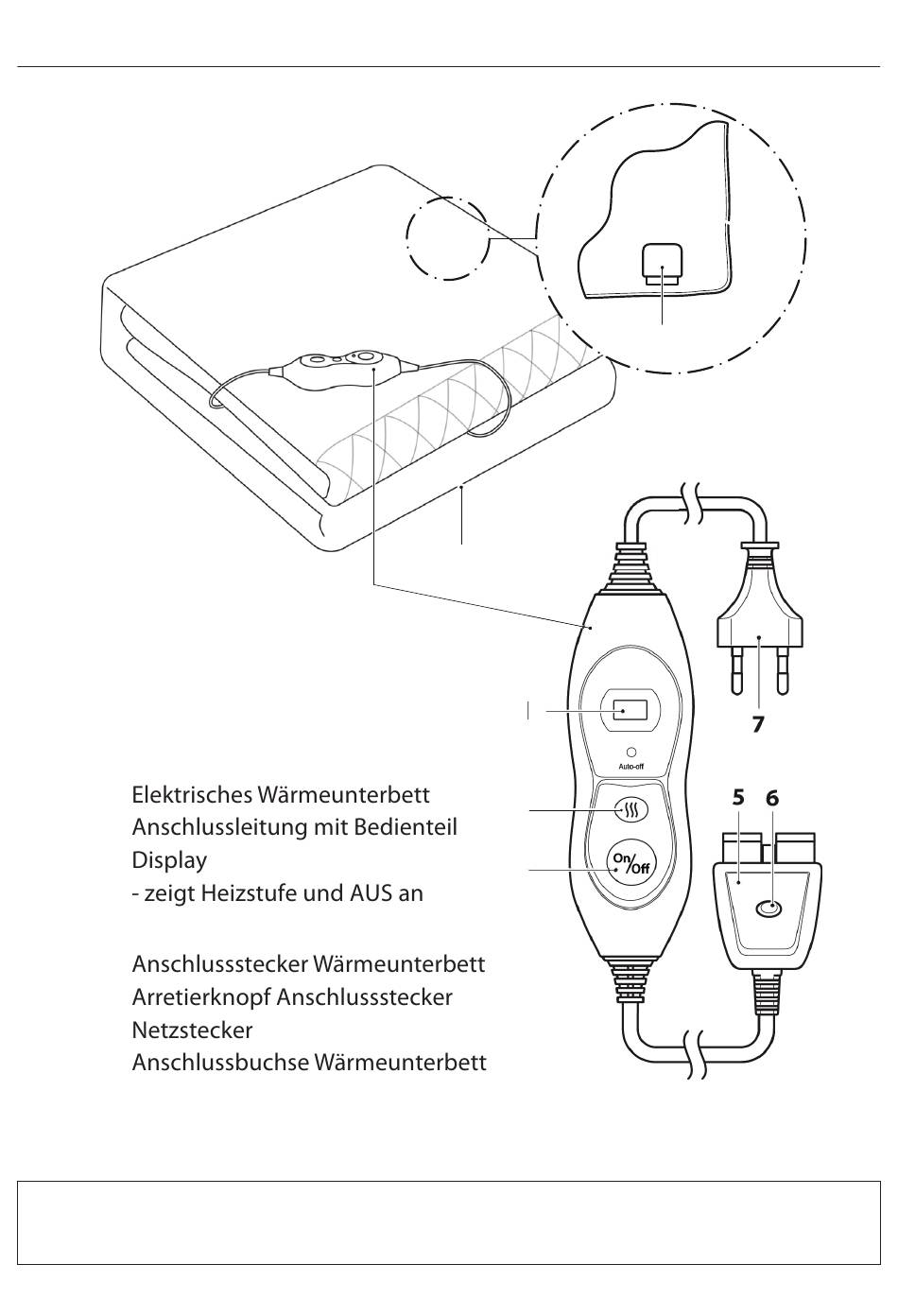 7

Auto-off

5 6

On/Off

Elektrisches Wärmeunterbett
Anschlussleitung mit Bedienteil
Display
- zeigt Heizstufe und AUS an

Anschlussstecker Wärmeunterbett
Arretierknopf Anschlussstecker
Netzstecker
Anschlussbuchse Wärmeunterbett