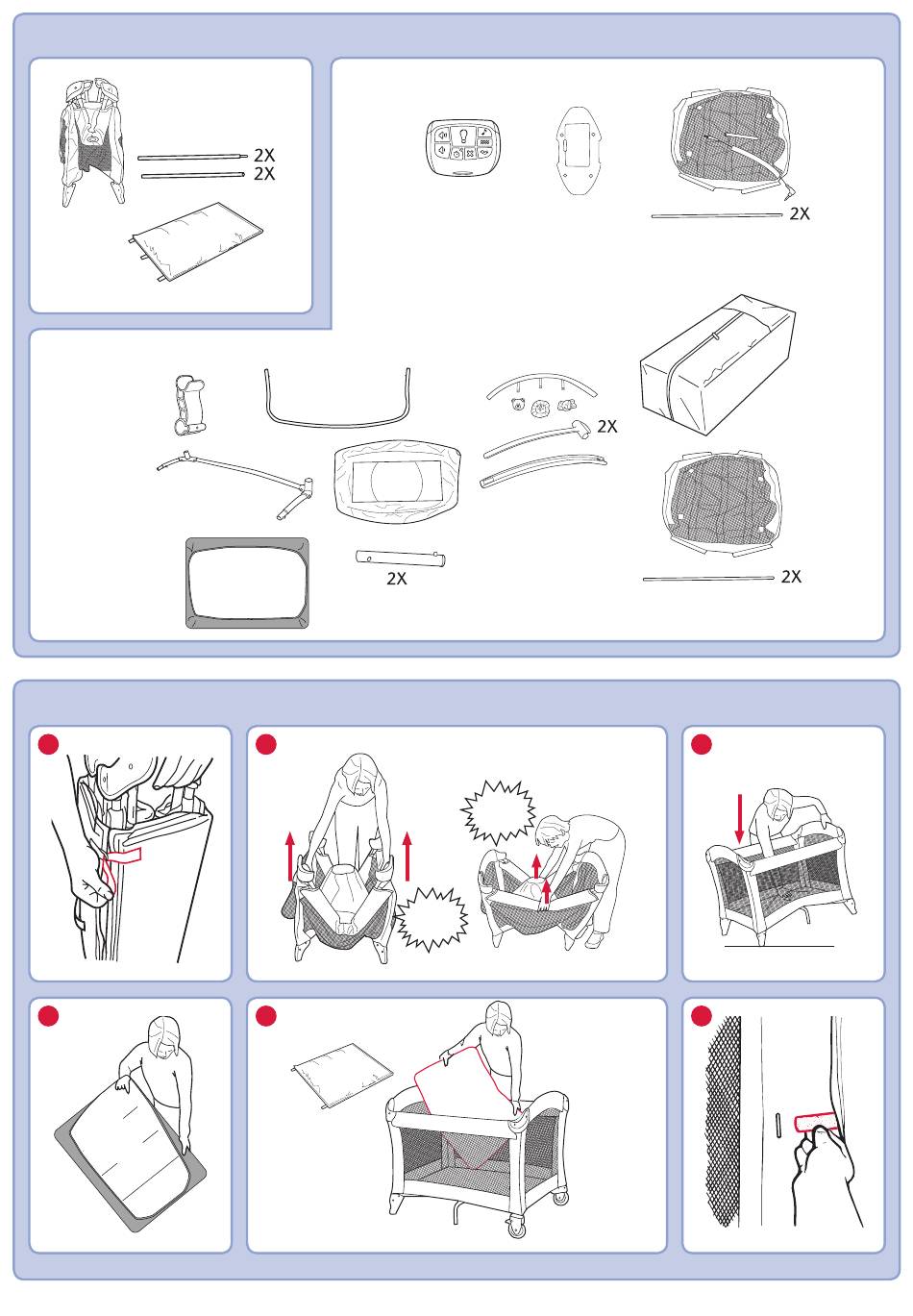 2X
2X

2X

2X

2X

2X