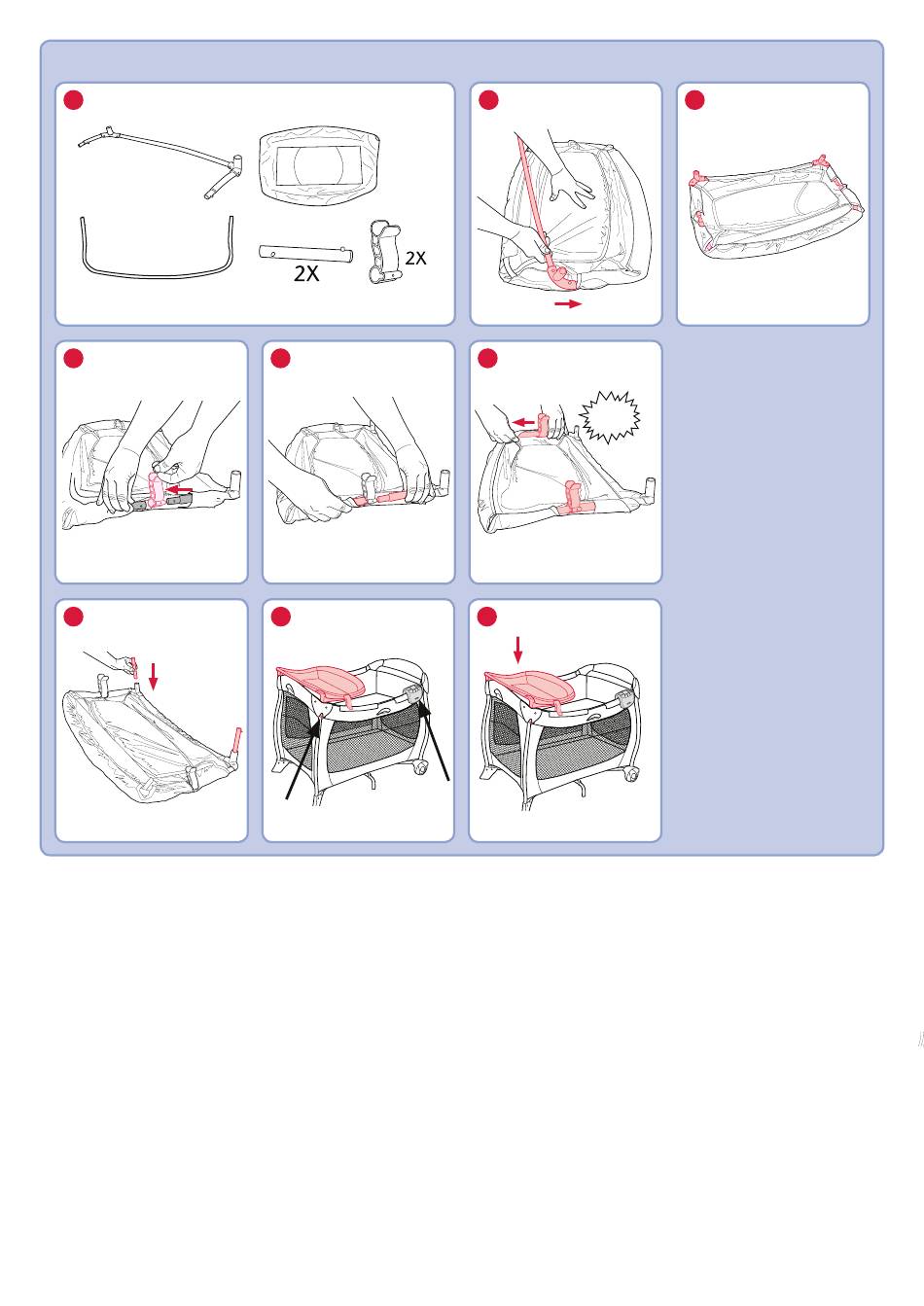 2X

2X