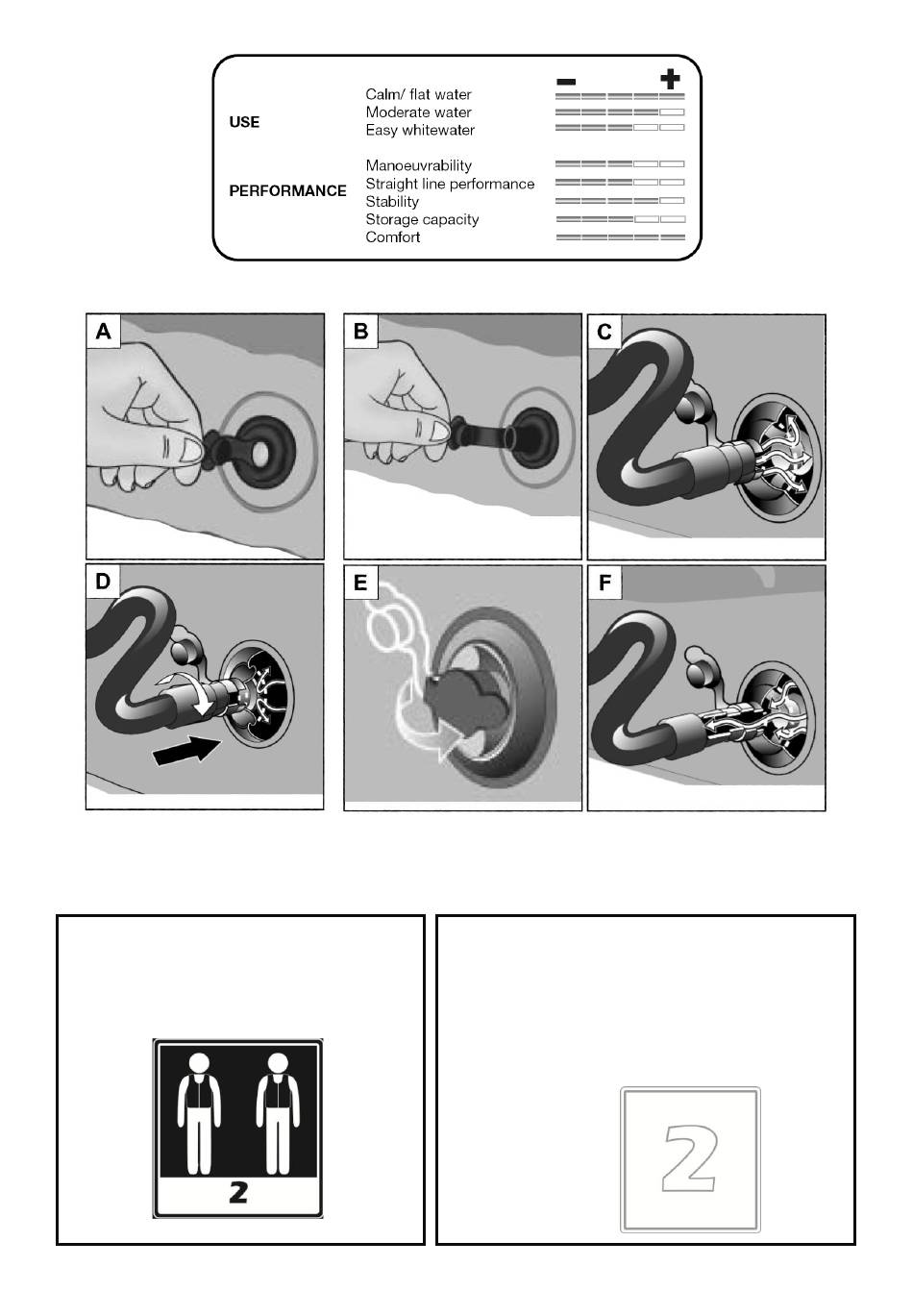 − +

USE
Calm/ flat water
Moderate water
Easy whitewater

PERFORMANCE
Manoeuvrability
Straight line performance
Stability
Storage capacity
Comfort

A

B

C

D

E

F

2

2