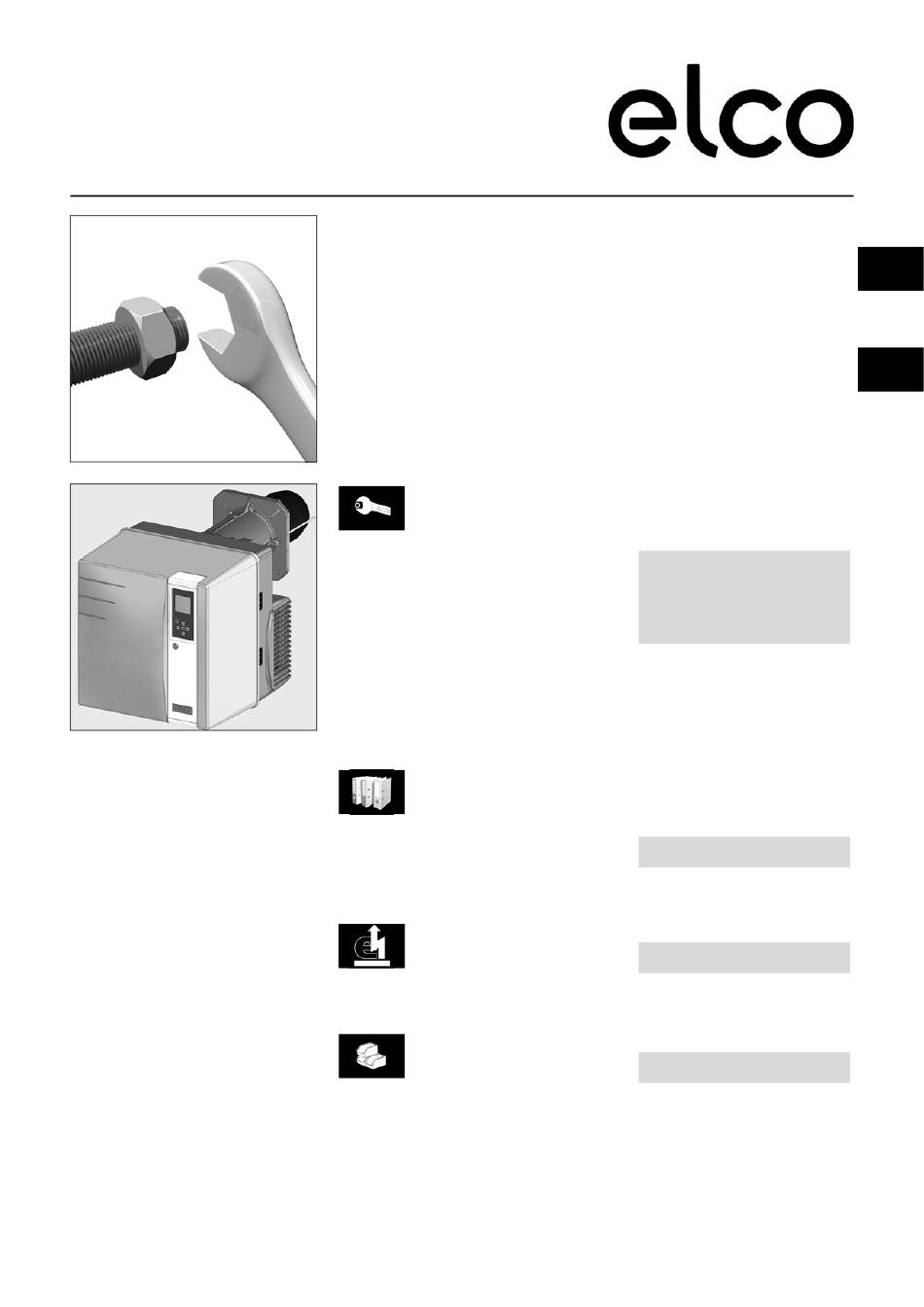 elco