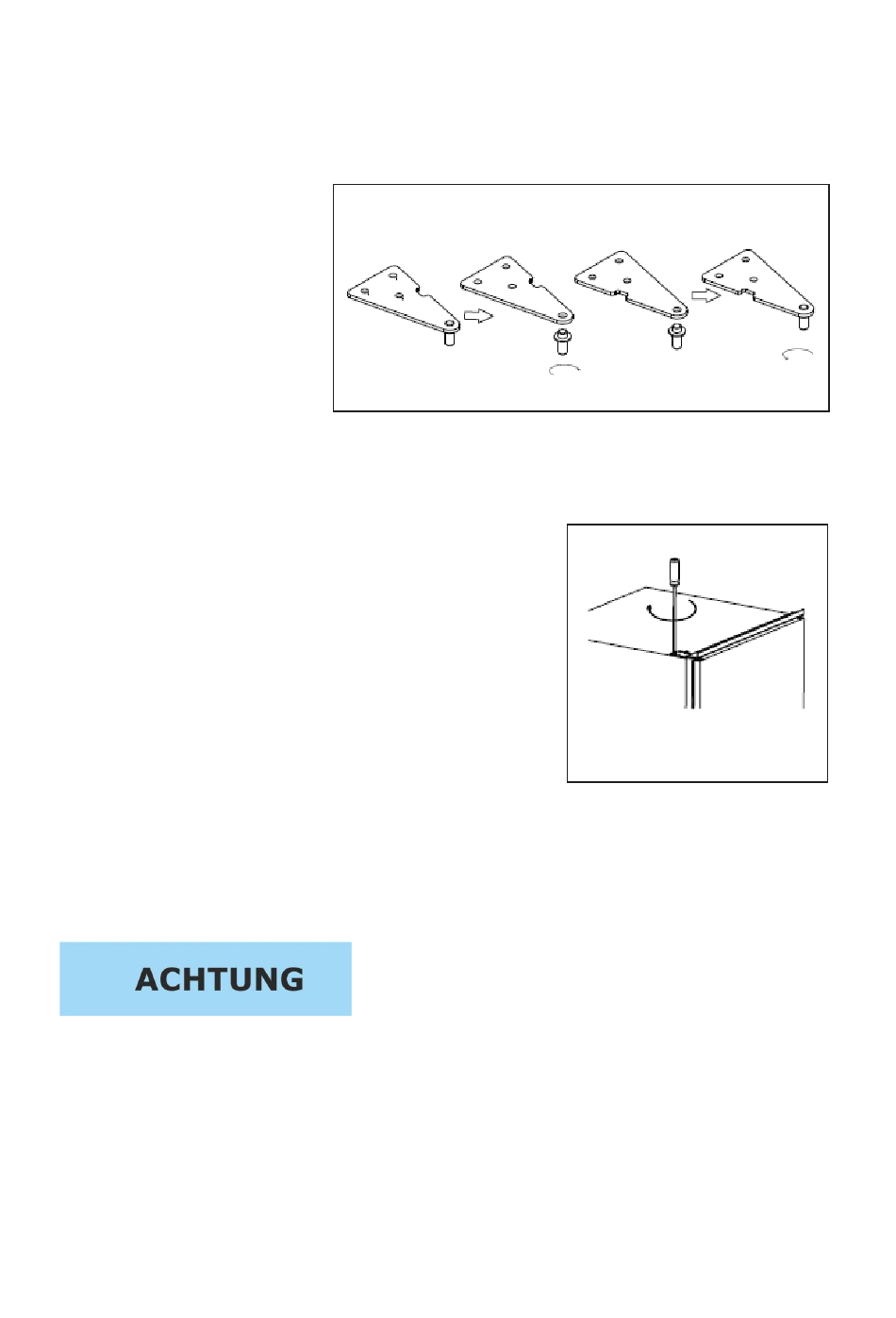 ACHTUNG