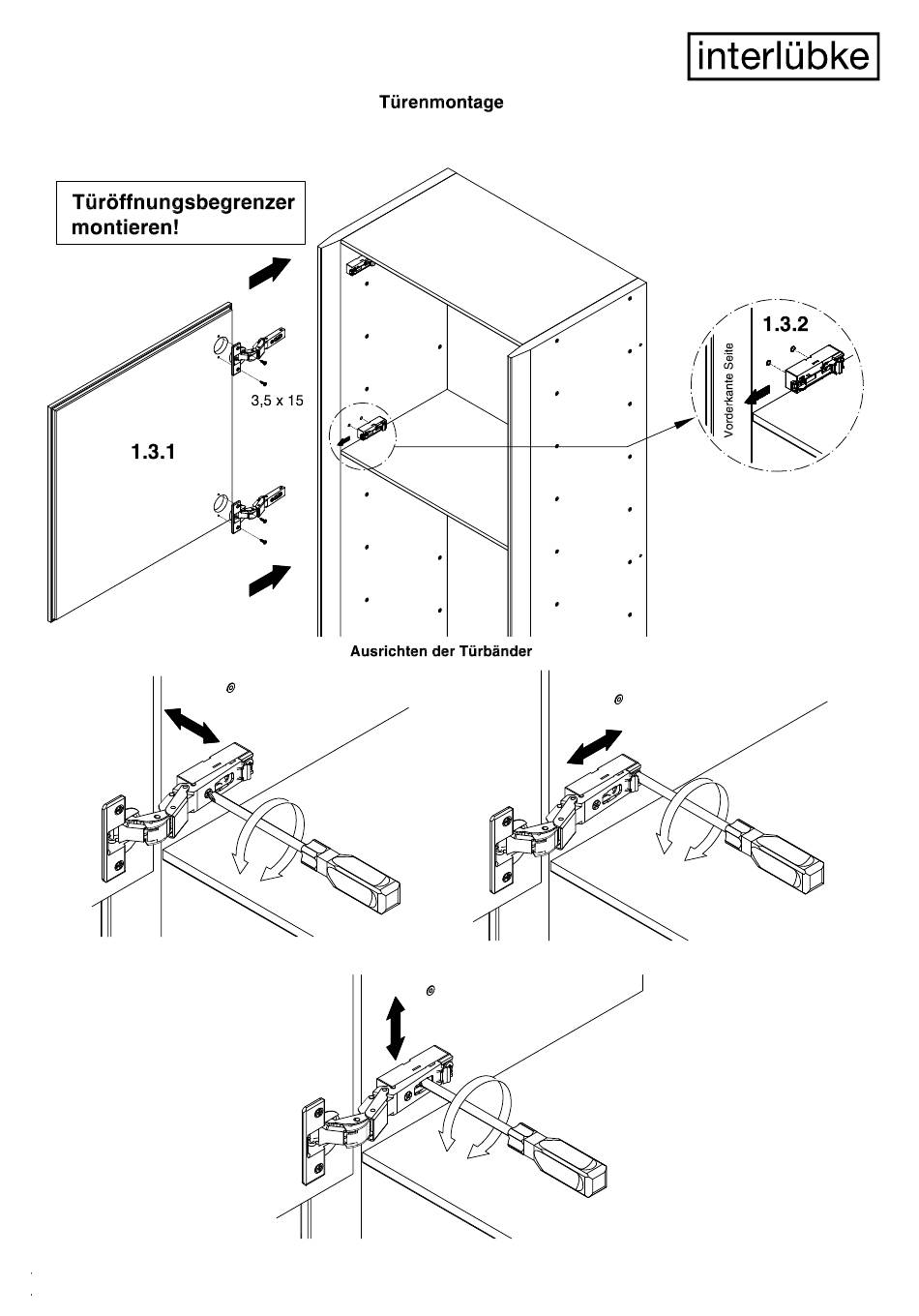 interlübke

Türenmontage

Türöffnungsbegrenzer montieren!

3,5 x 15

1.3.1

1.3.2

Vorderkante Seite

Ausrichten der Türbänder