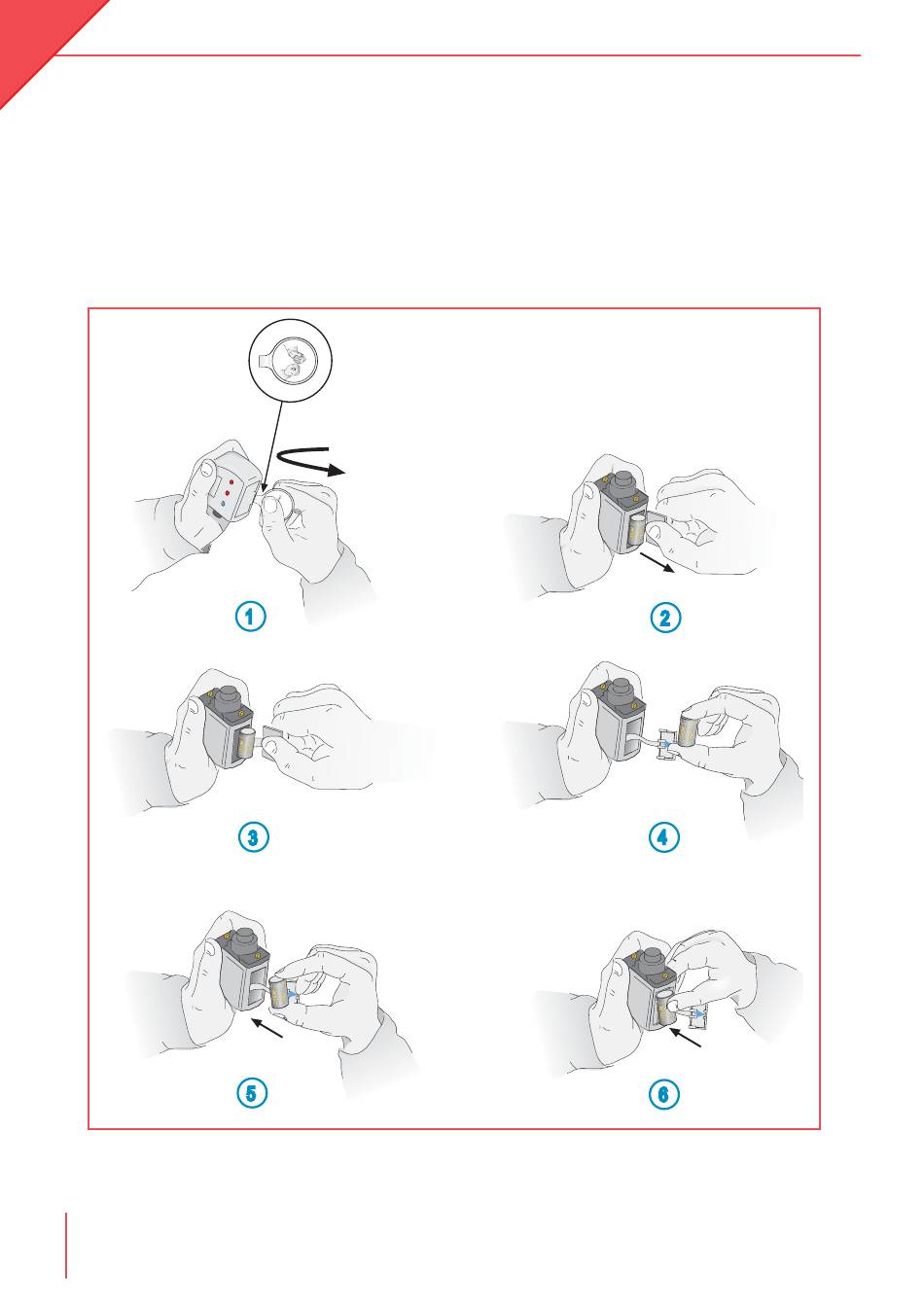 1

2

3

4

5

6