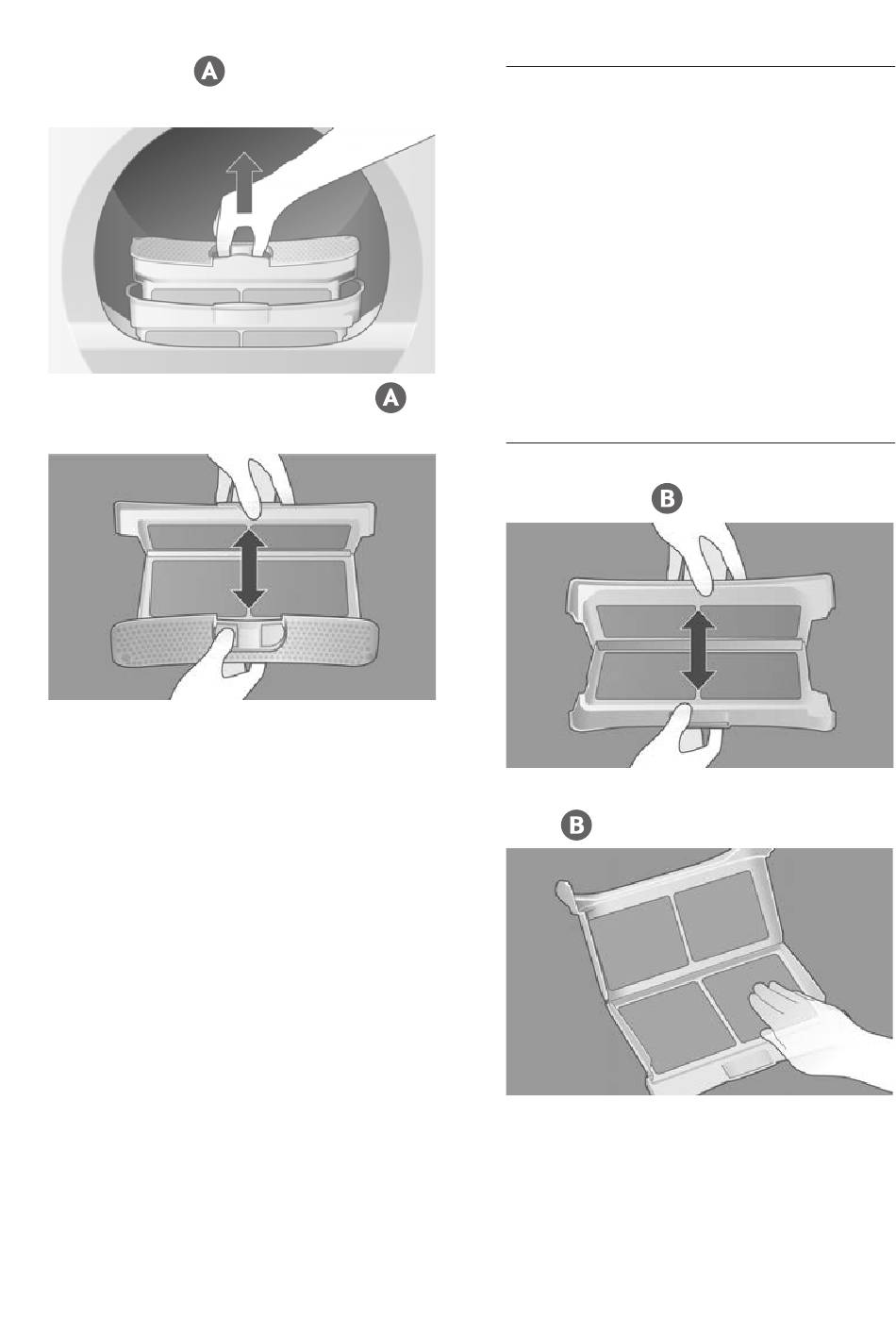 A

A

B

B