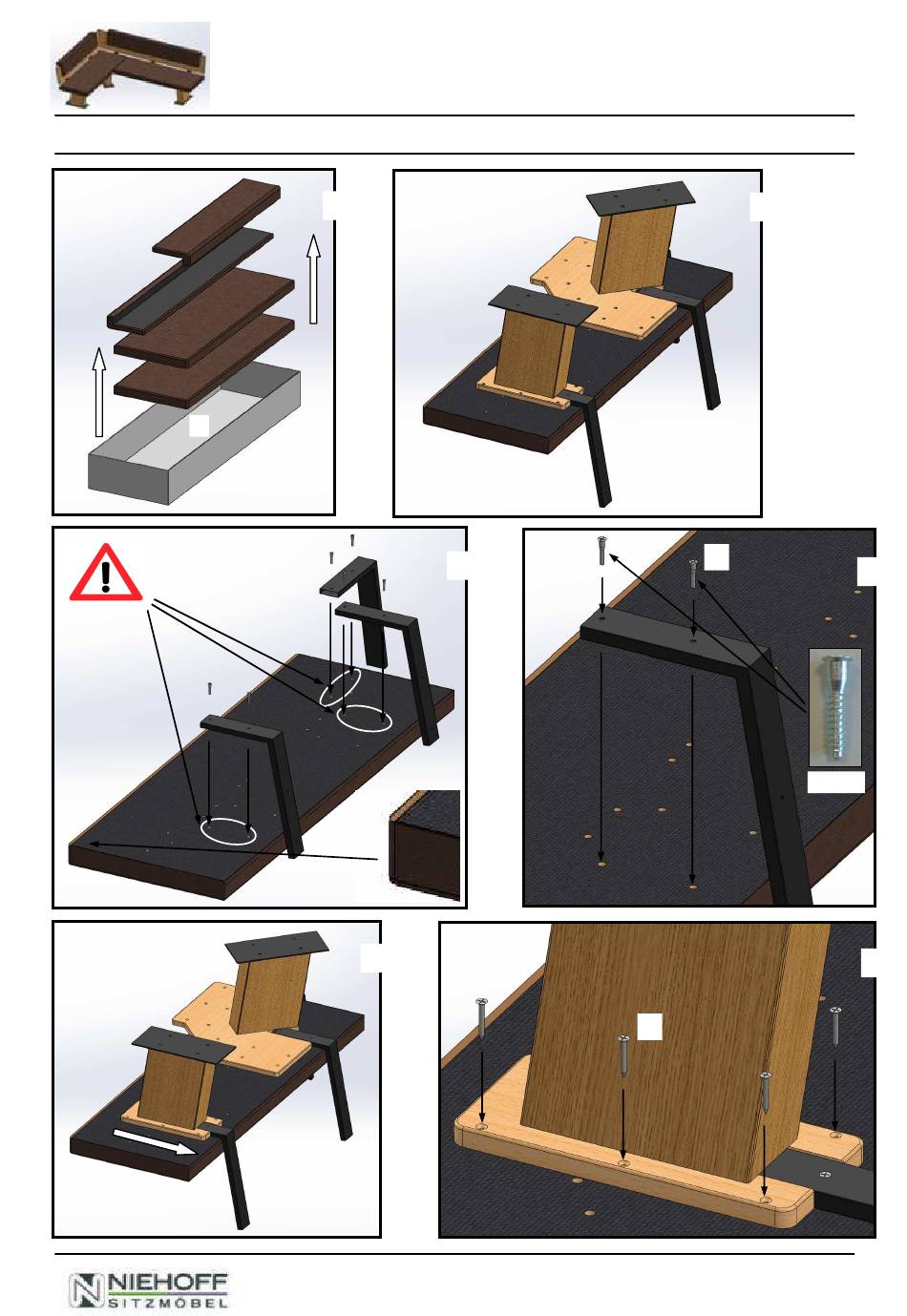 NIEHOFF
SITZMÖBEL