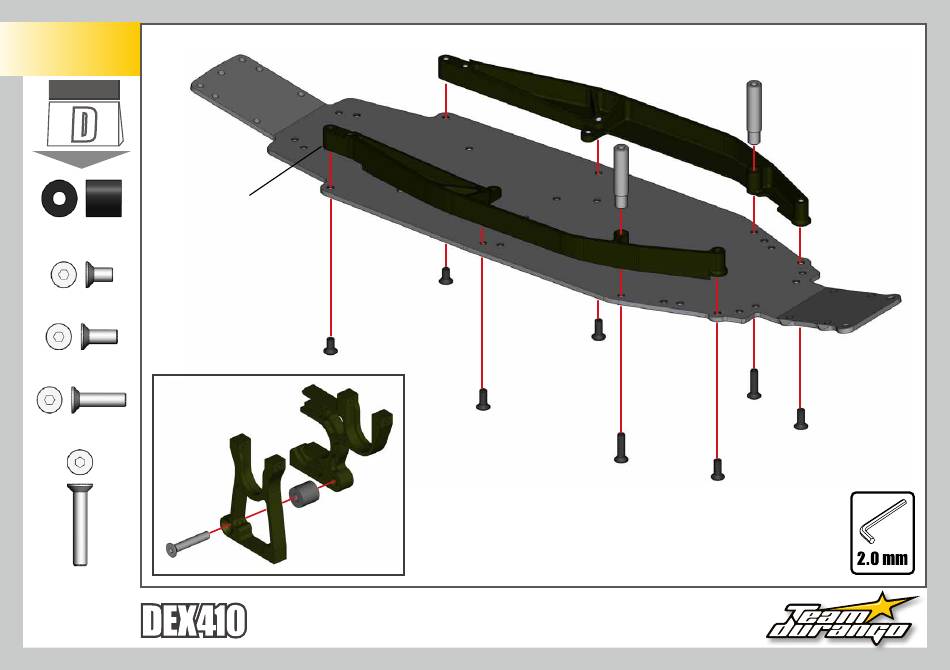 D

2.0 mm

DEX410

Team durango