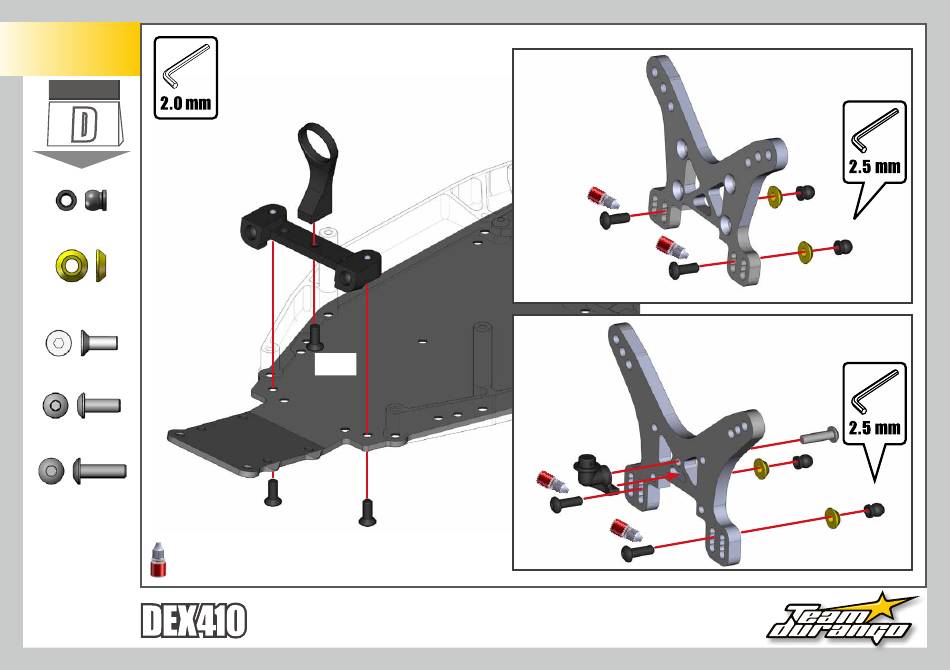 D

2.0 mm

2.5 mm

2.5 mm

DEX410

Team durango