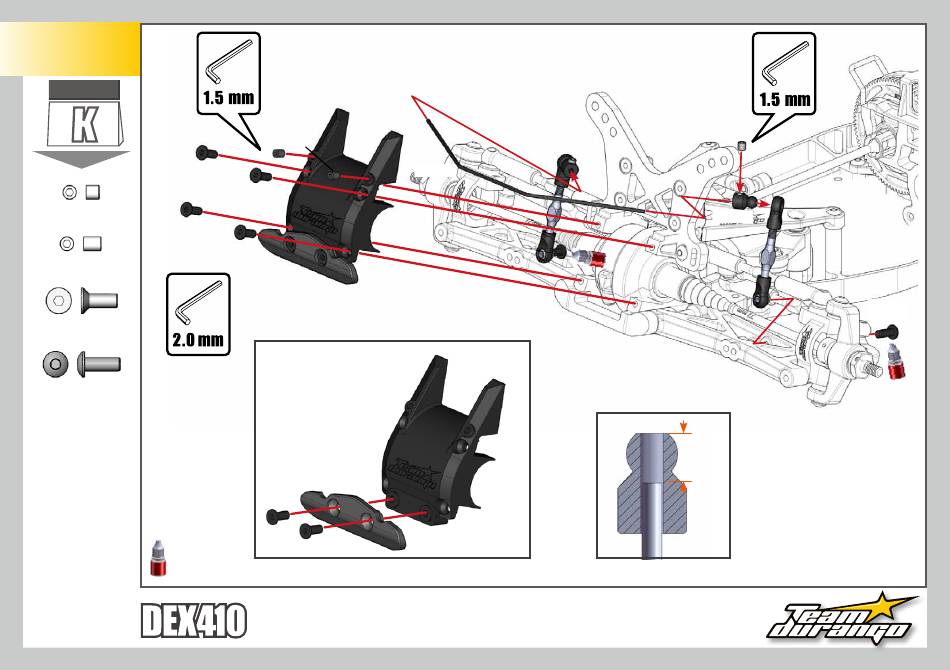 K

1.5 mm

1.5 mm

2.0 mm

DEX410

Team durango