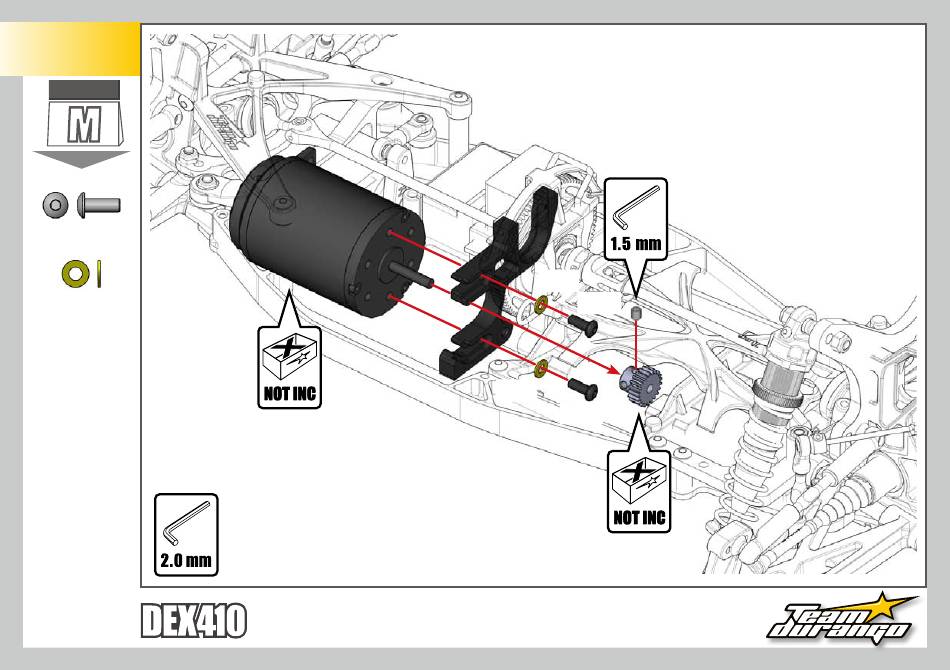 M

1.5 mm

NOT INC

NOT INC

2.0 mm

DEX410

Team durango