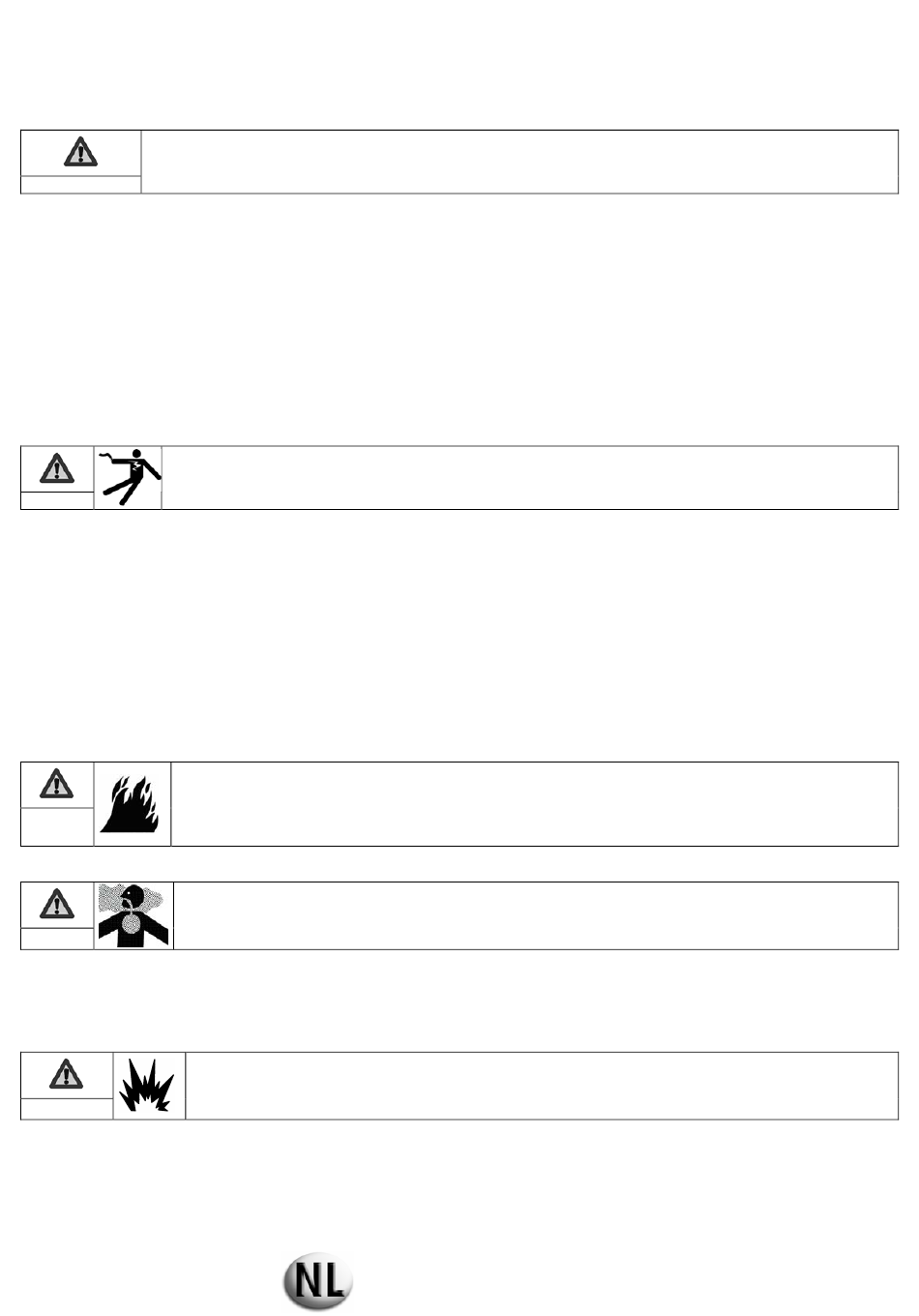 NL