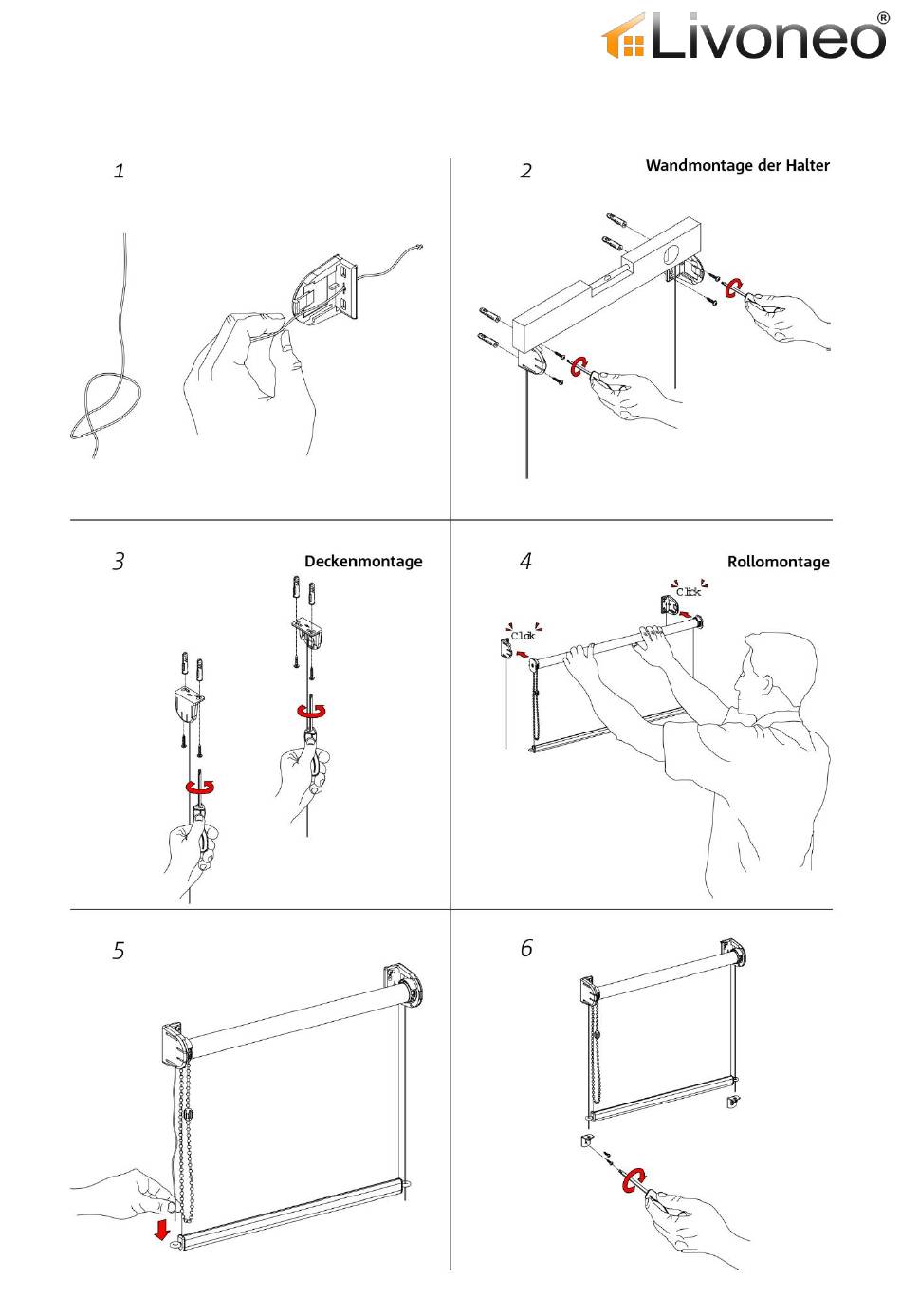 Livoneo®

1

2

Wandmontage der Halter

3

Deckenmontage

4

Rollomontage

Click

Click

5

6