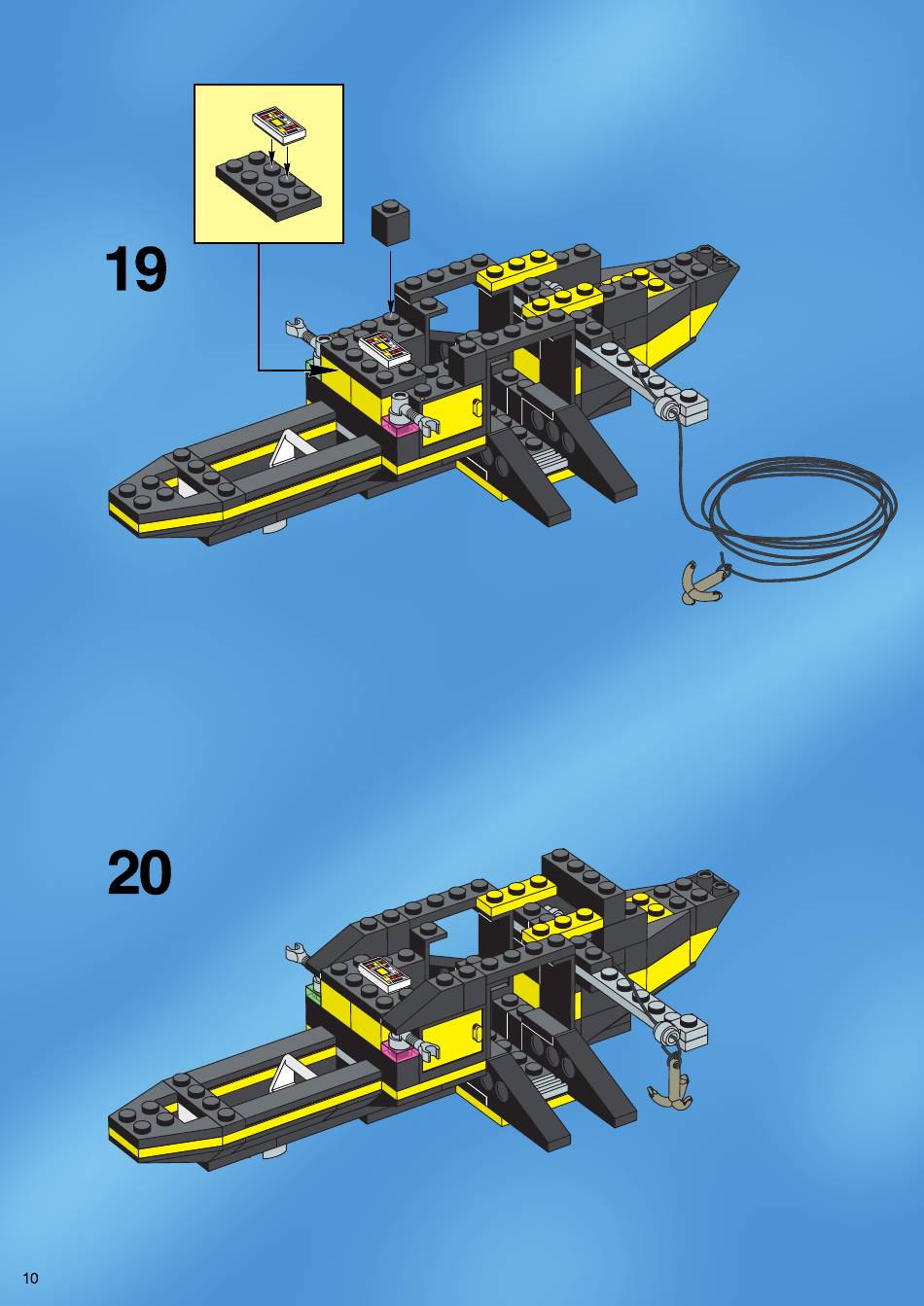 19

20

10