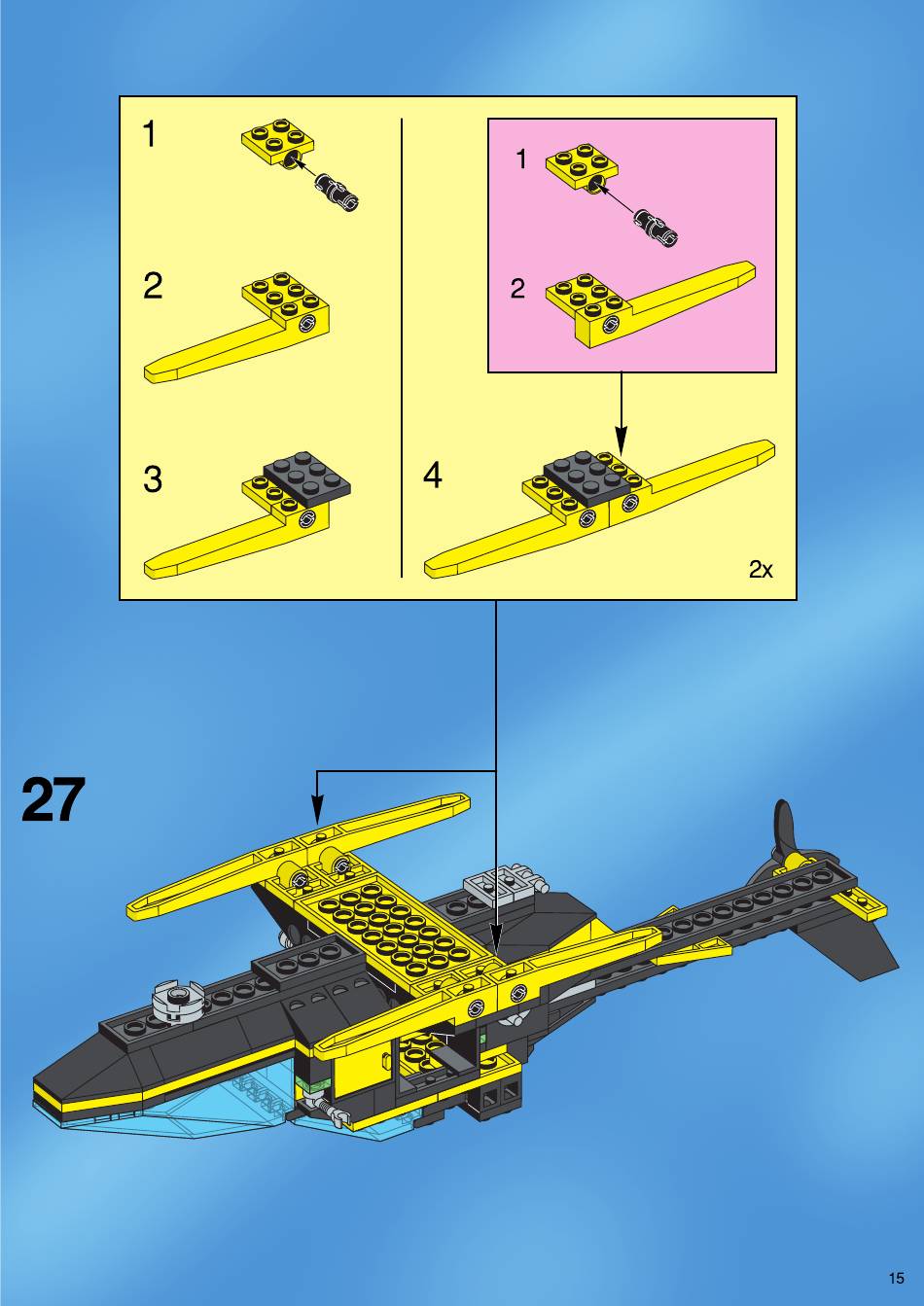 1

2

3

1

2

4

2x

27

15