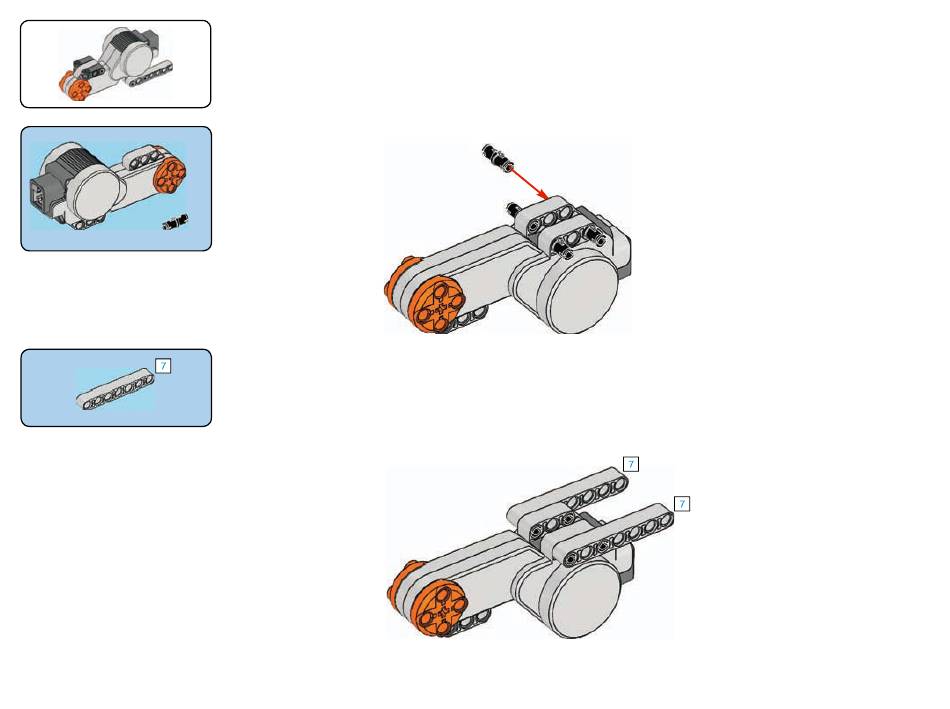 7

7

7