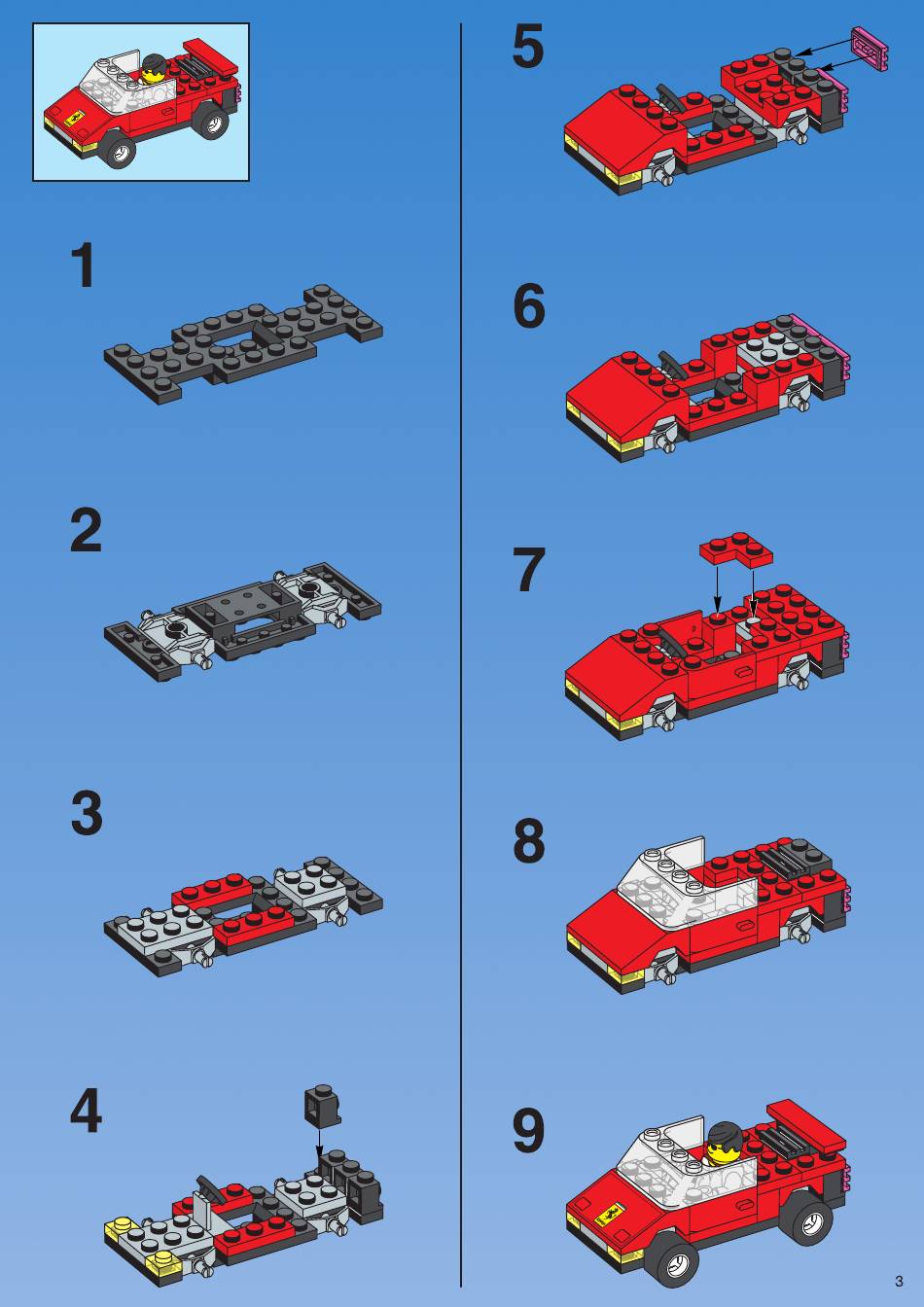 1

2

3

4

5

6

7

8

9

3