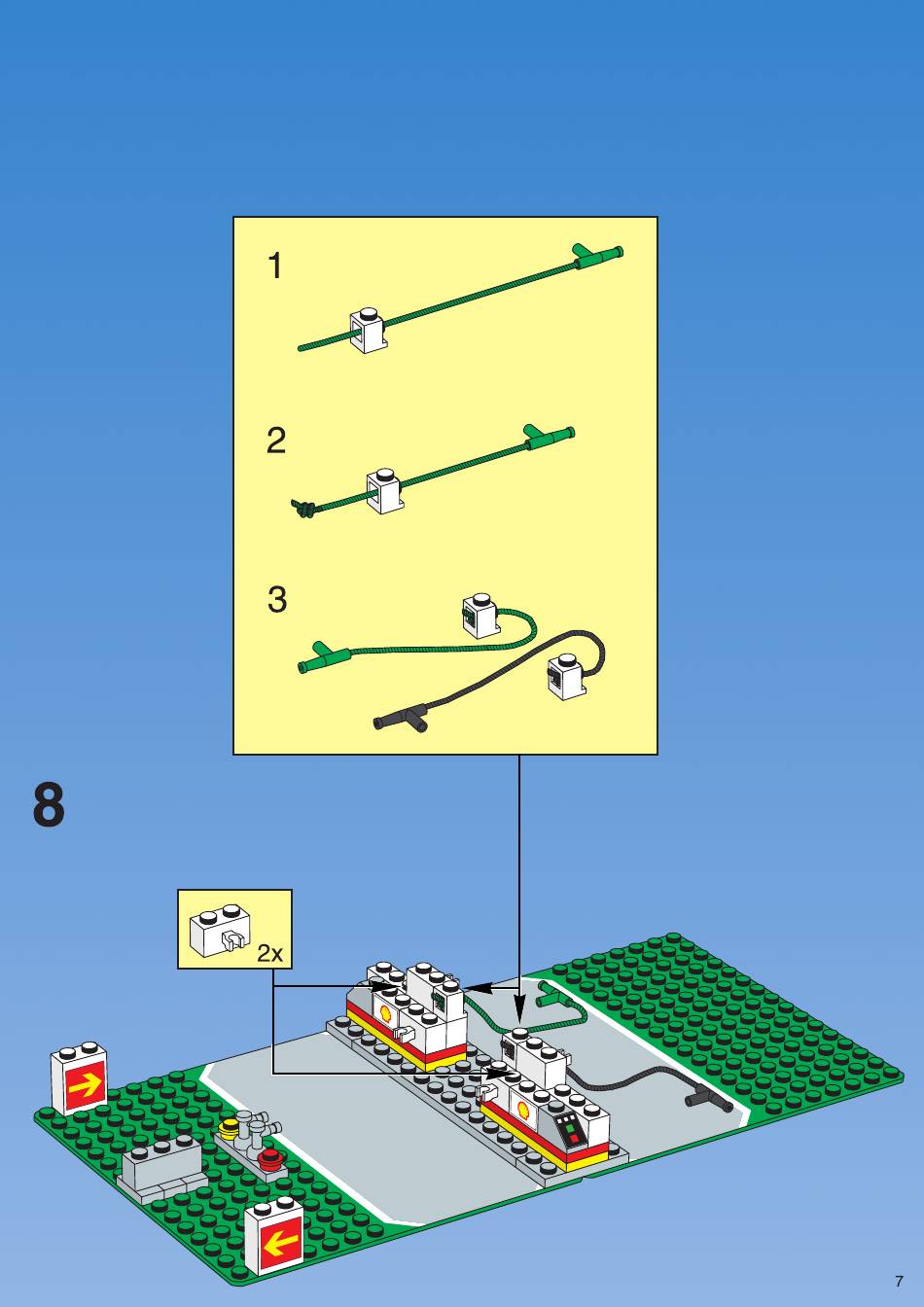 1

2

3

8

2x

7