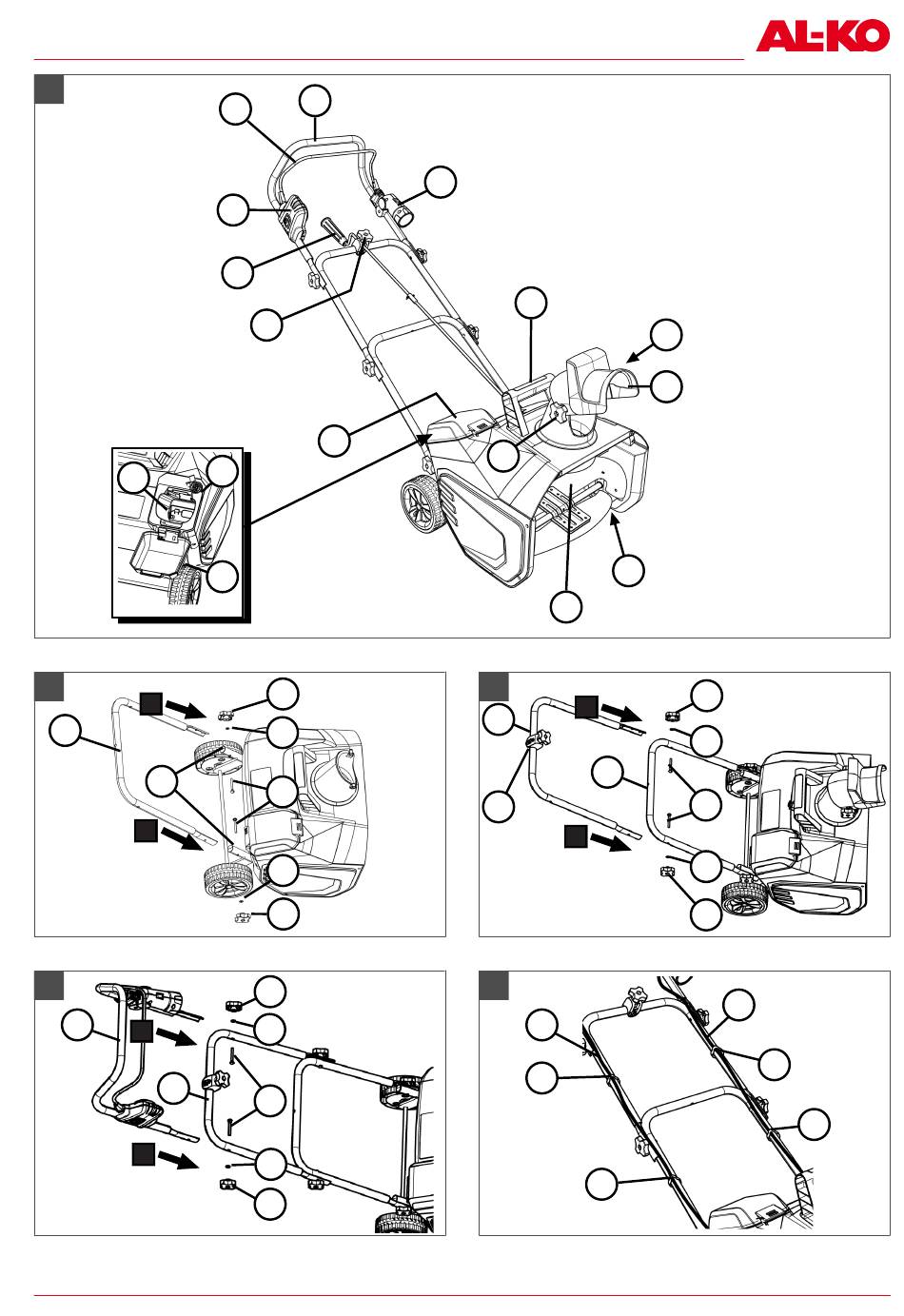 AL-KO