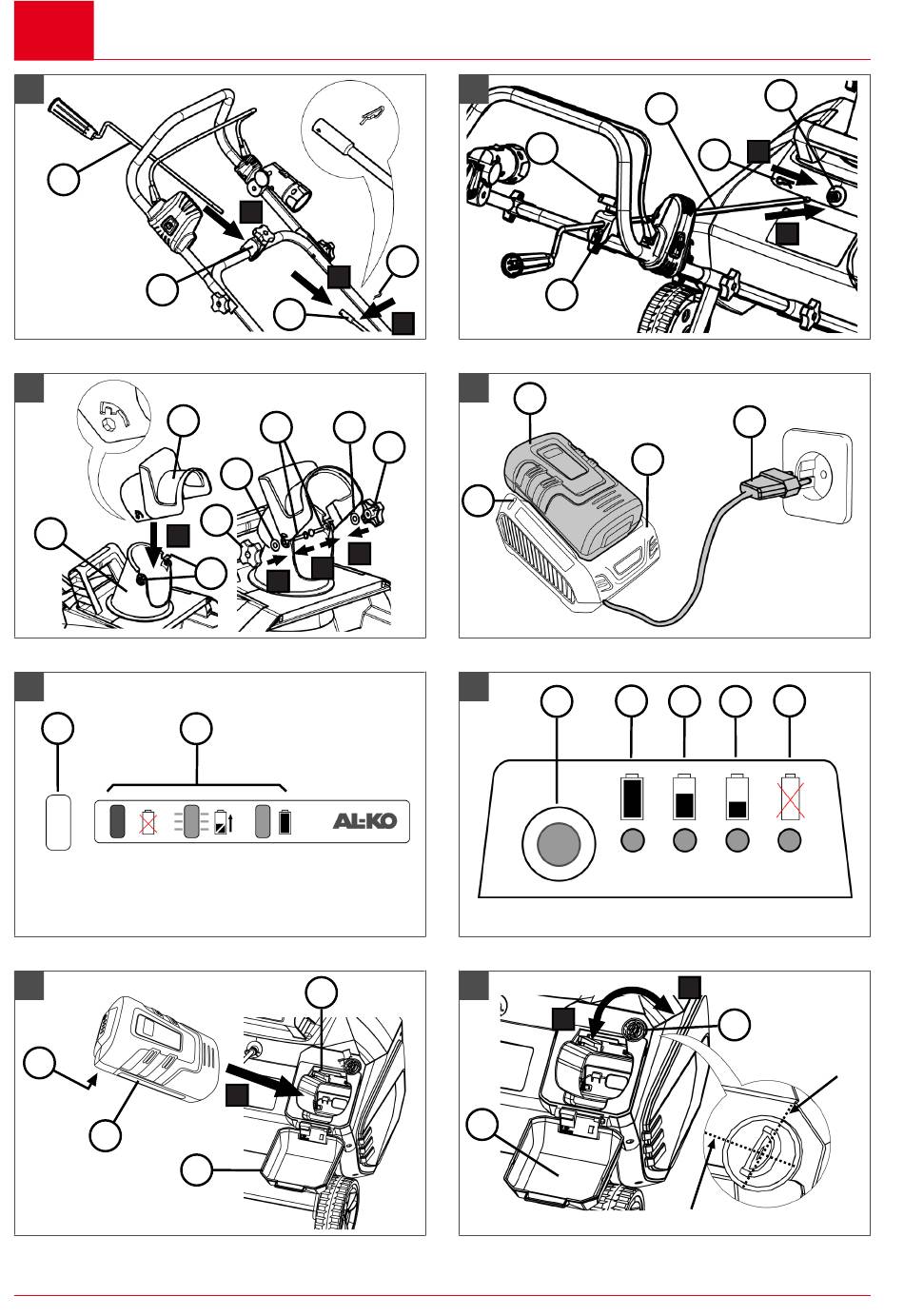 AL-KO