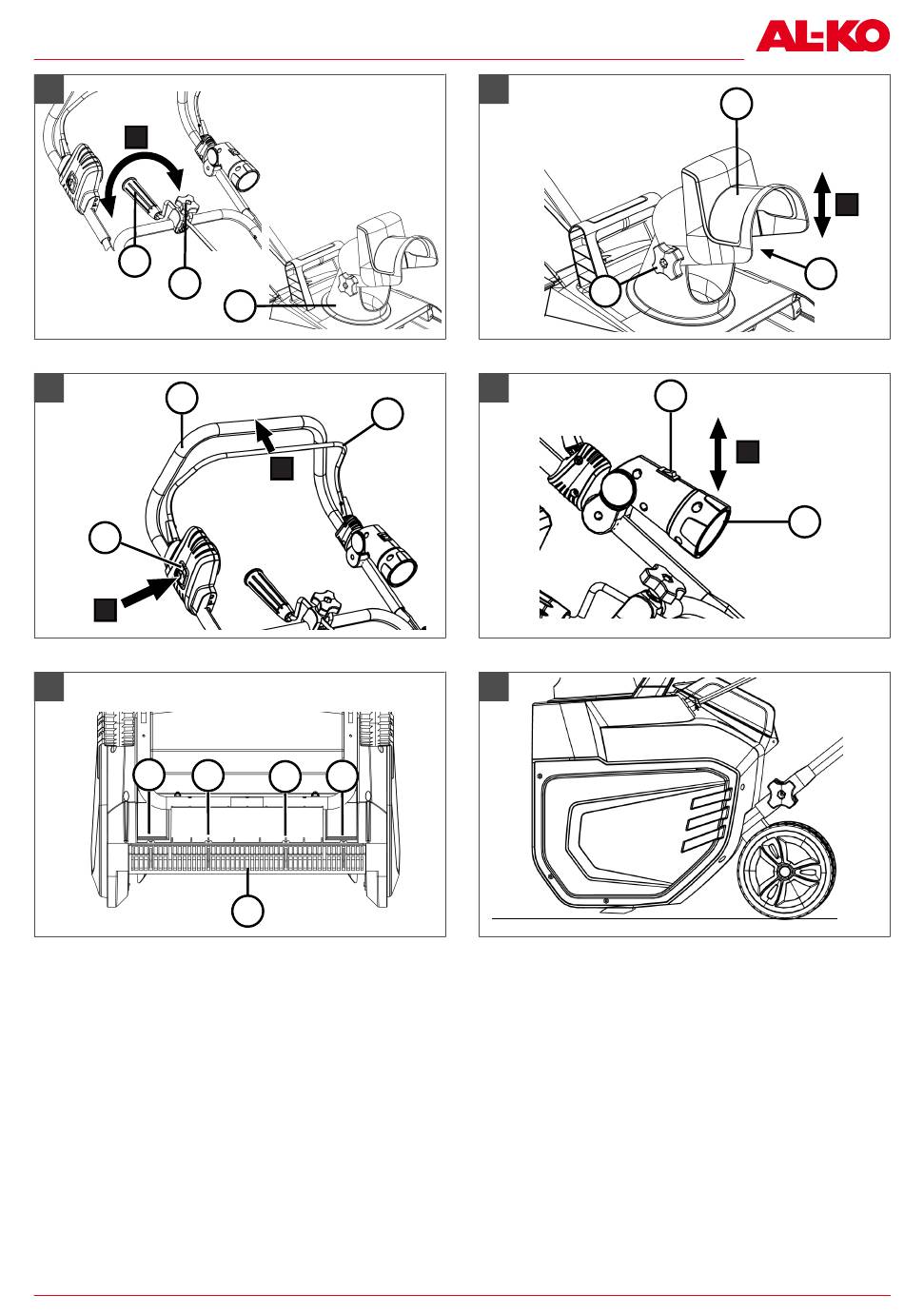 AL-KO