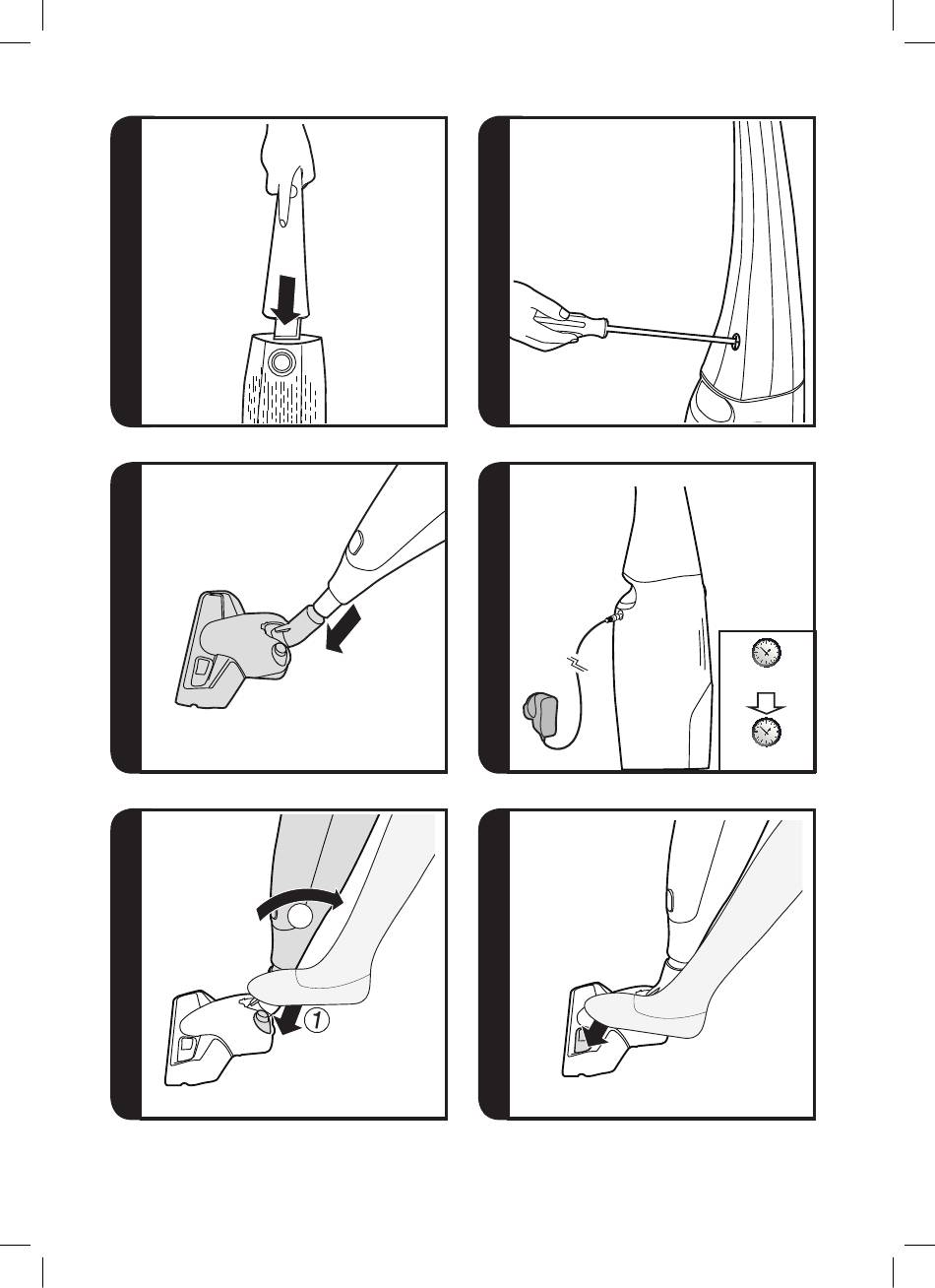 1