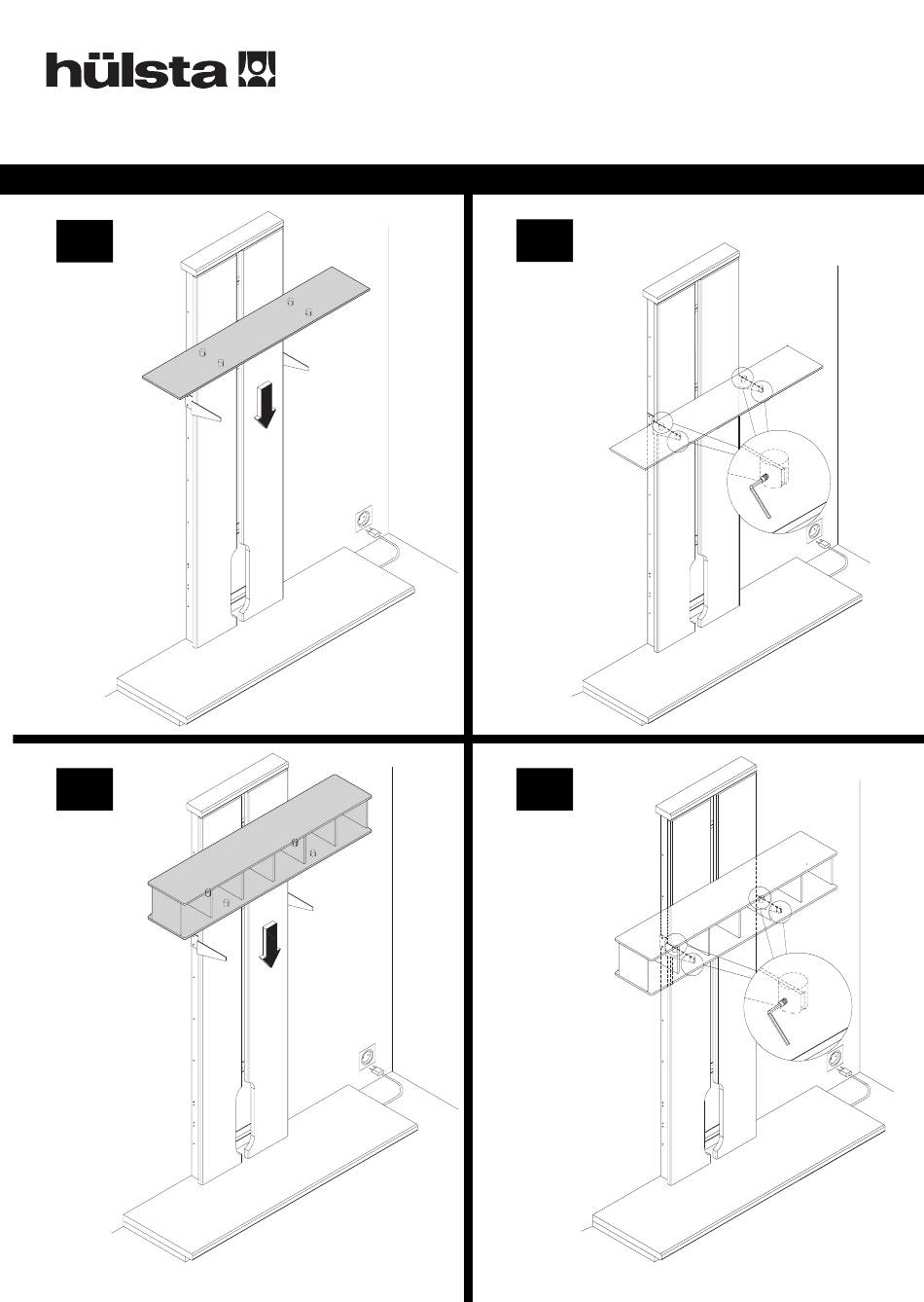 hülsta