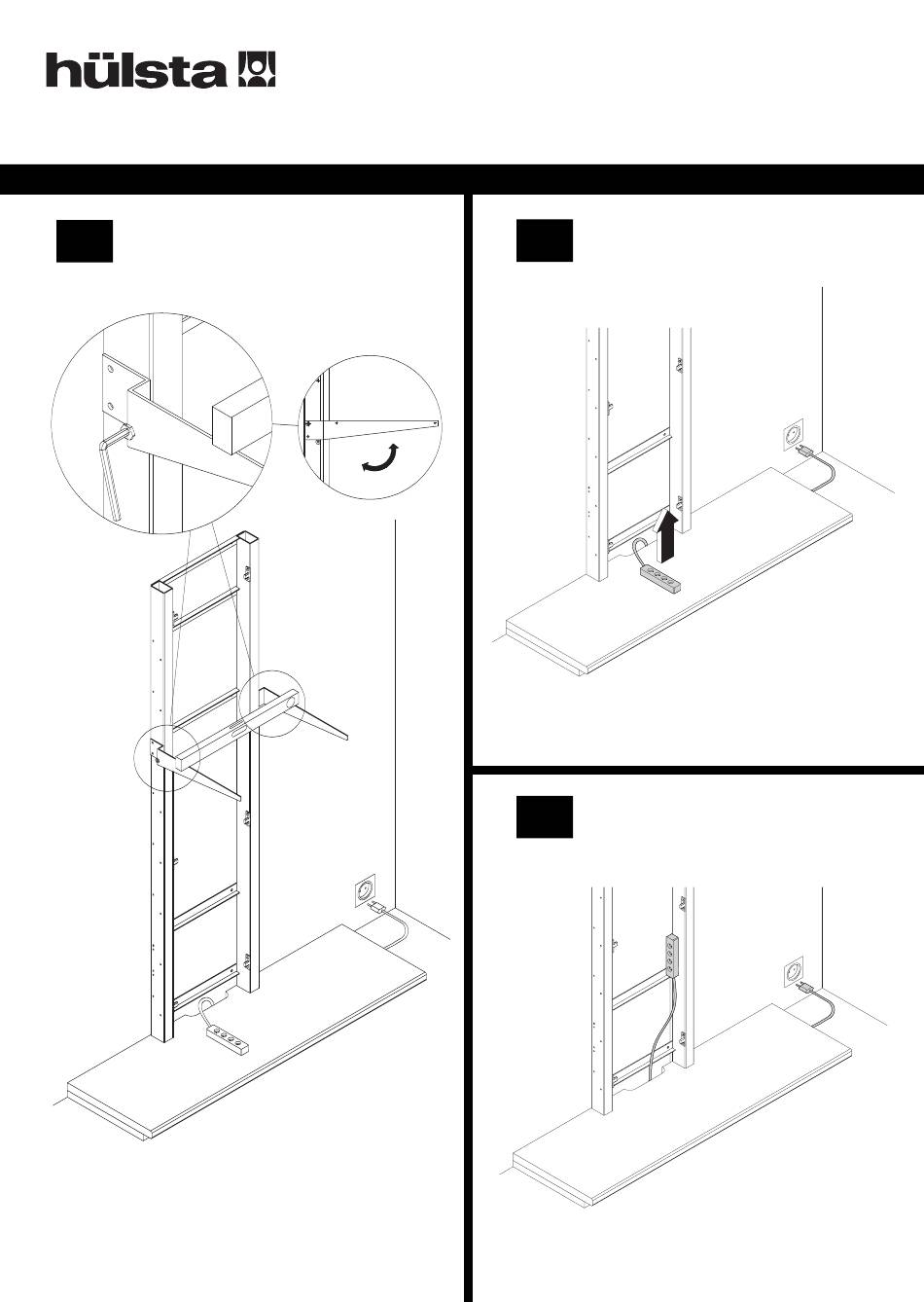 hülsta