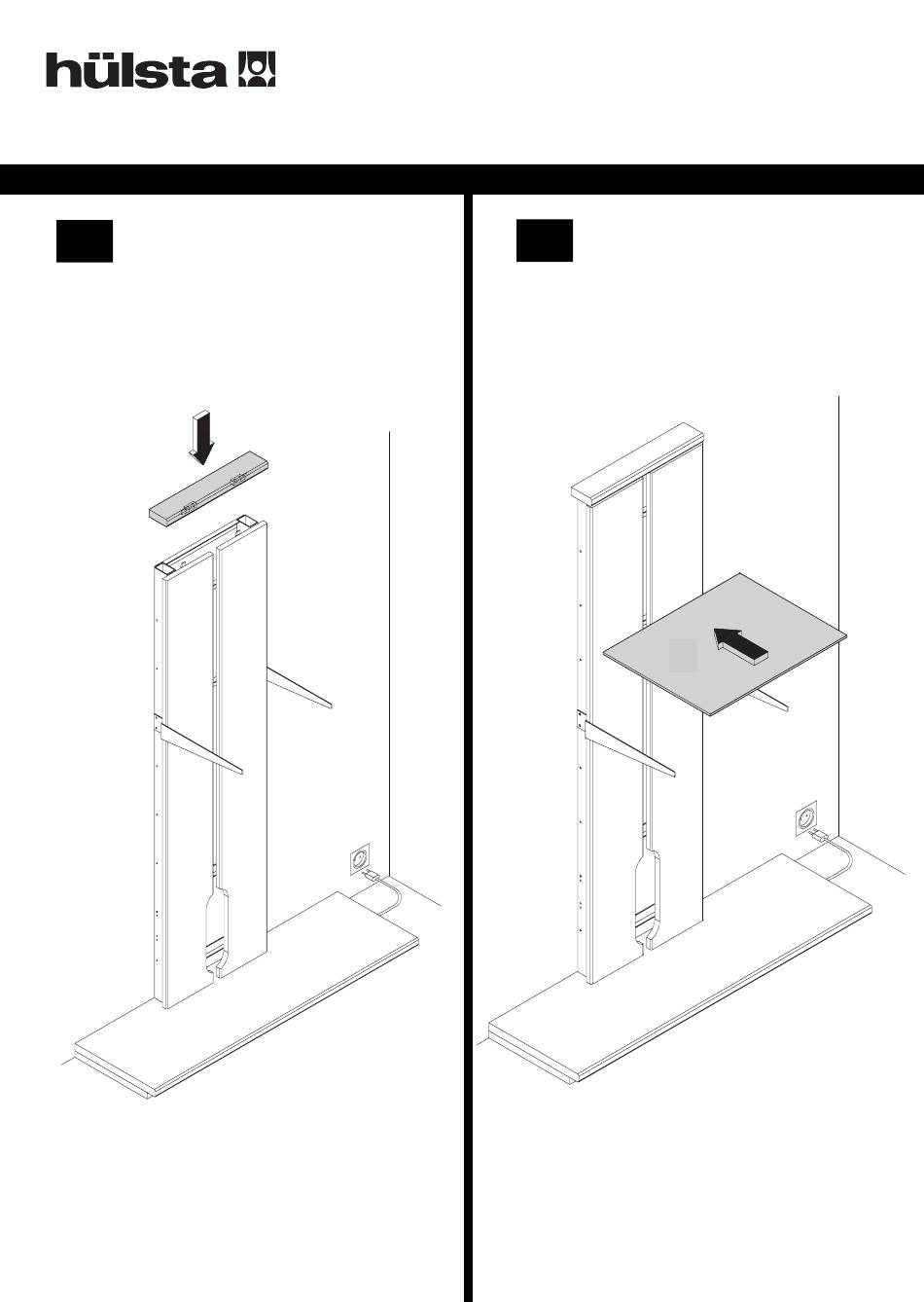 hülsta