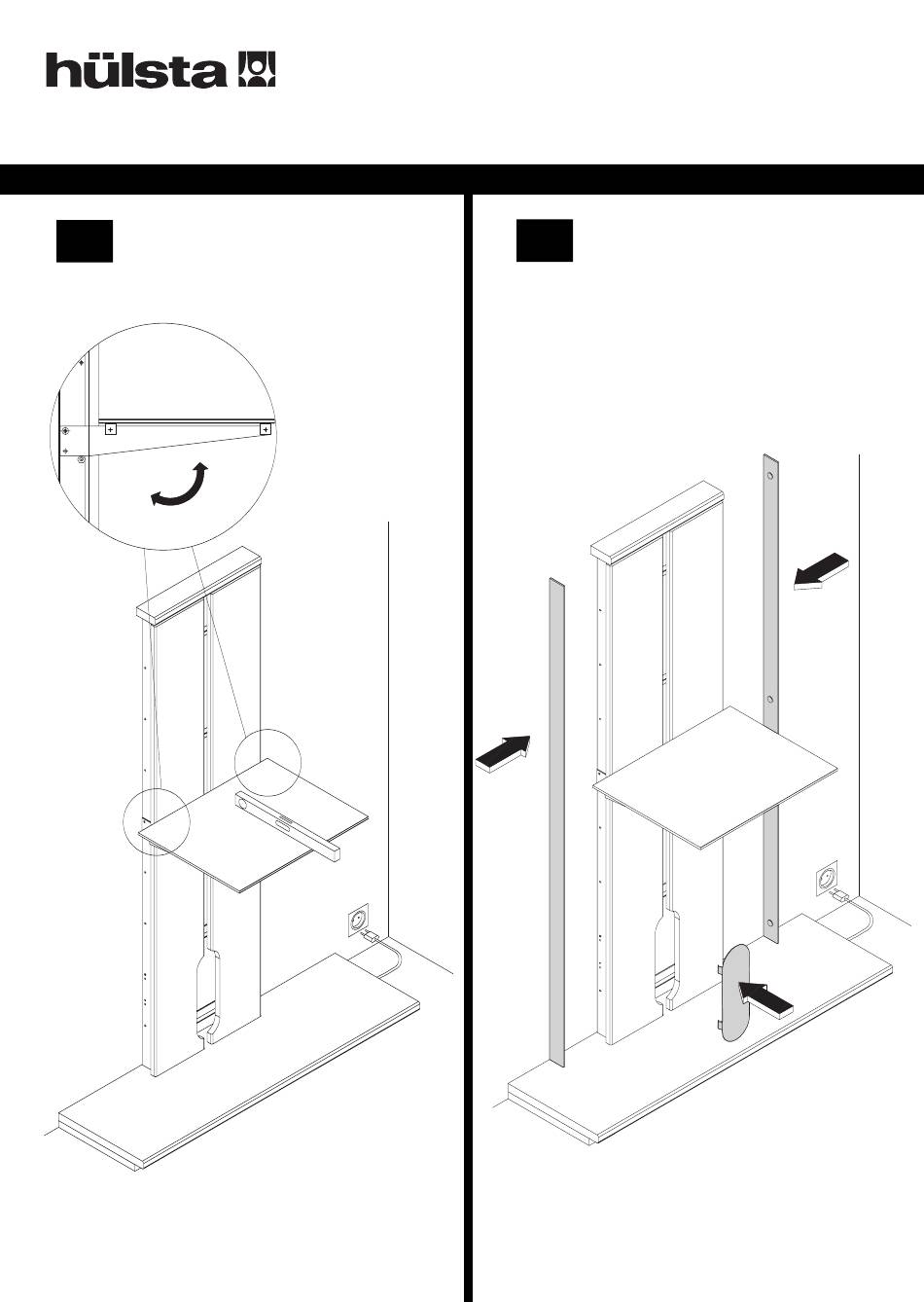 hülsta