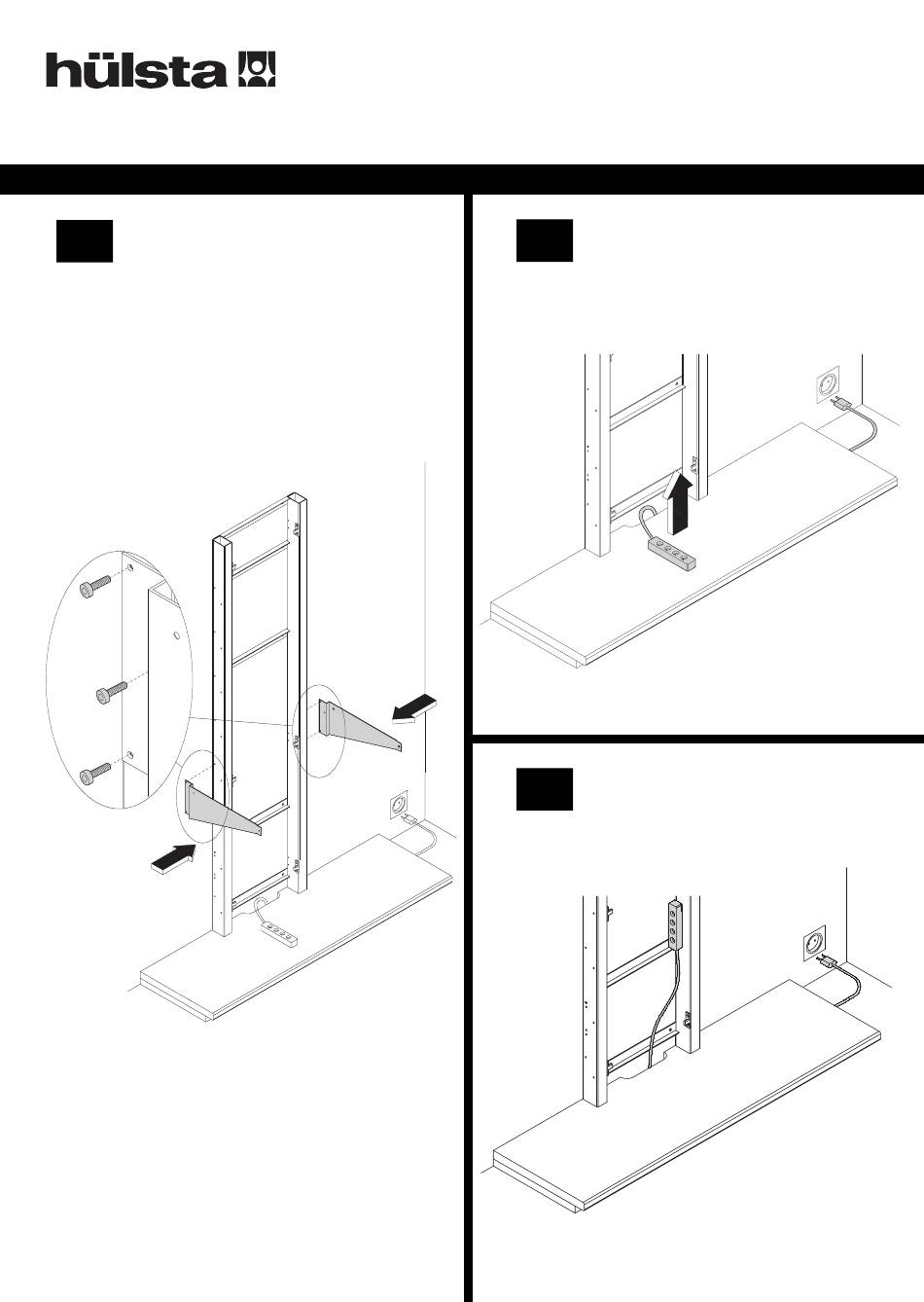 hülsta