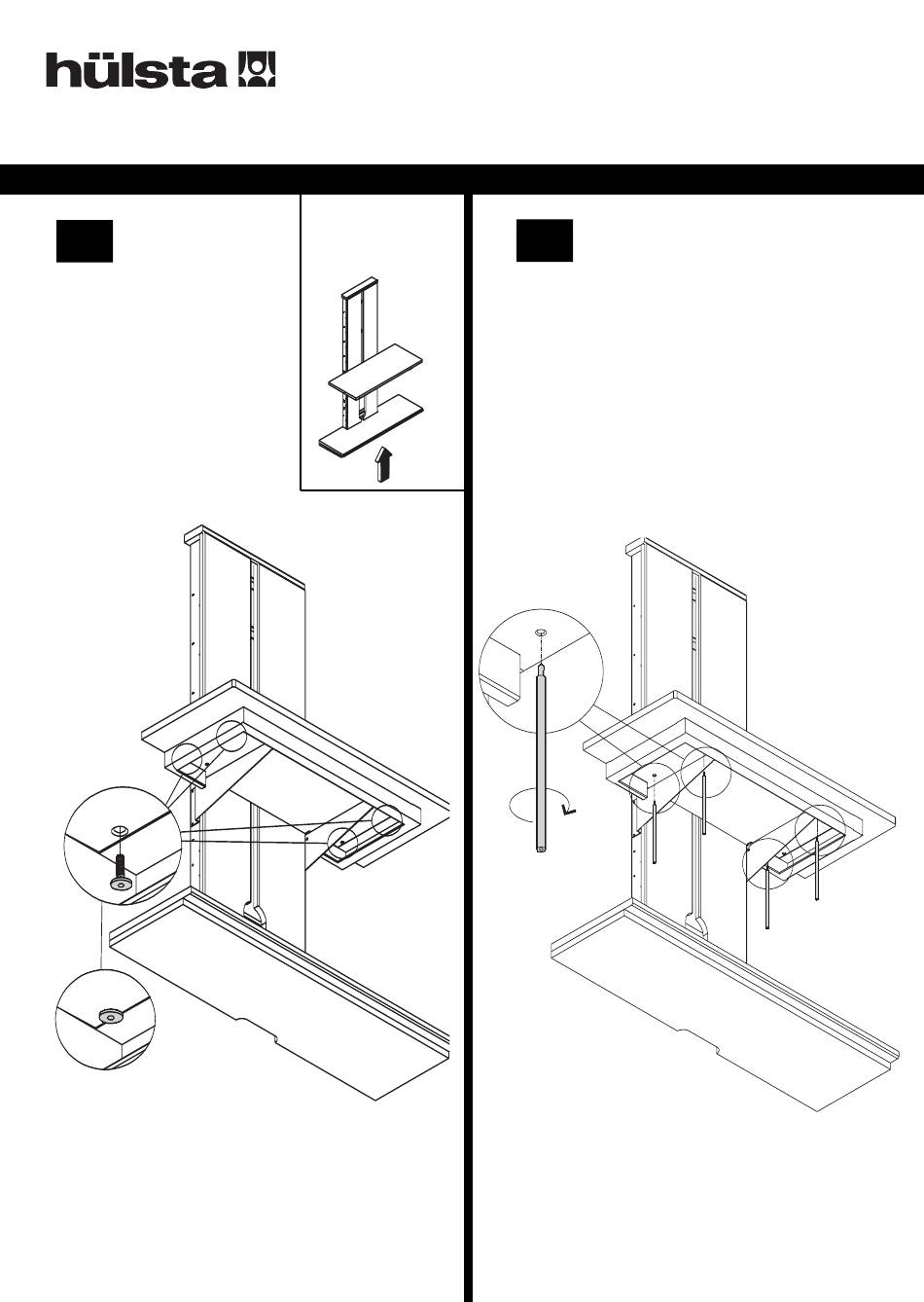 hülsta