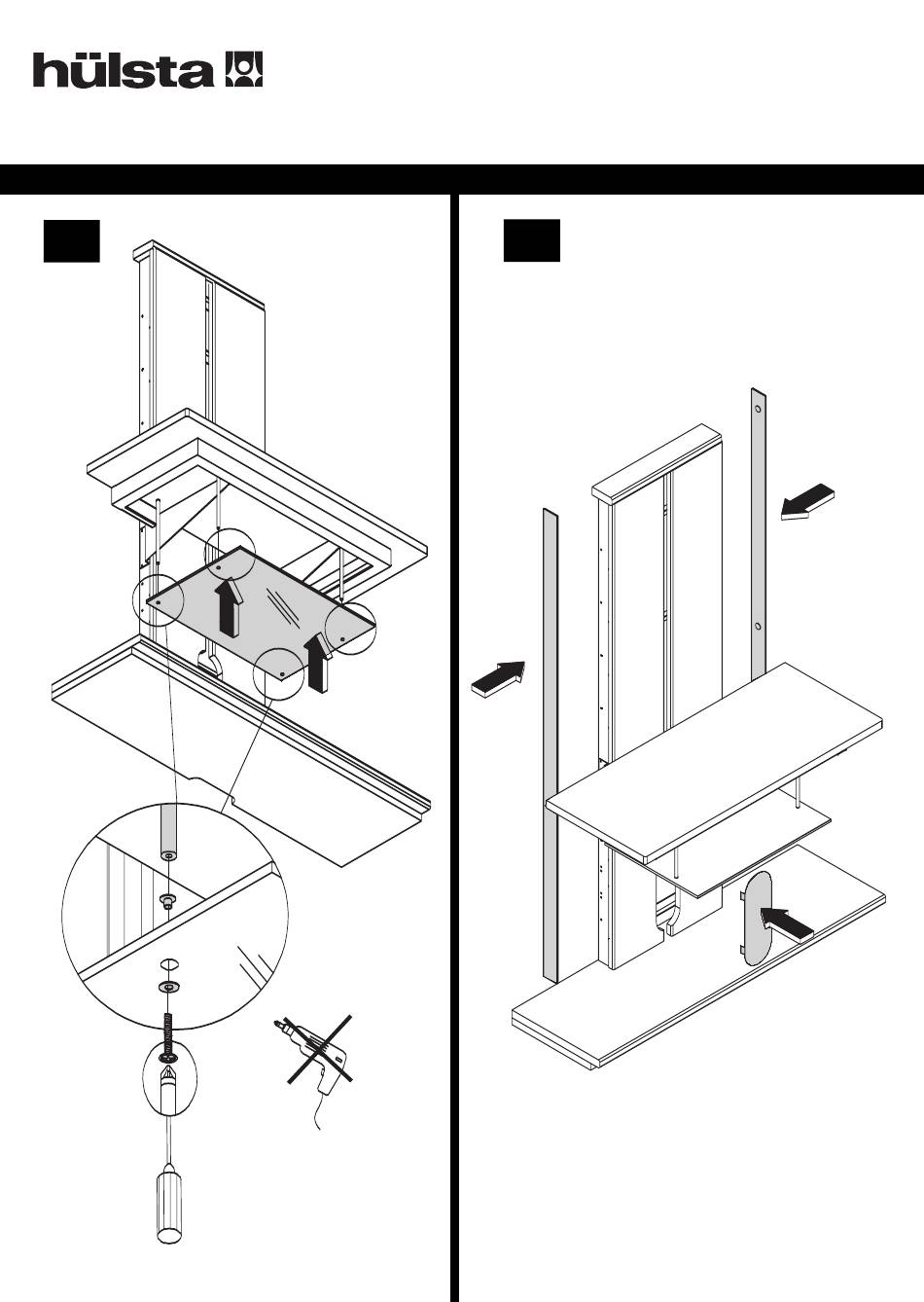 hülsta