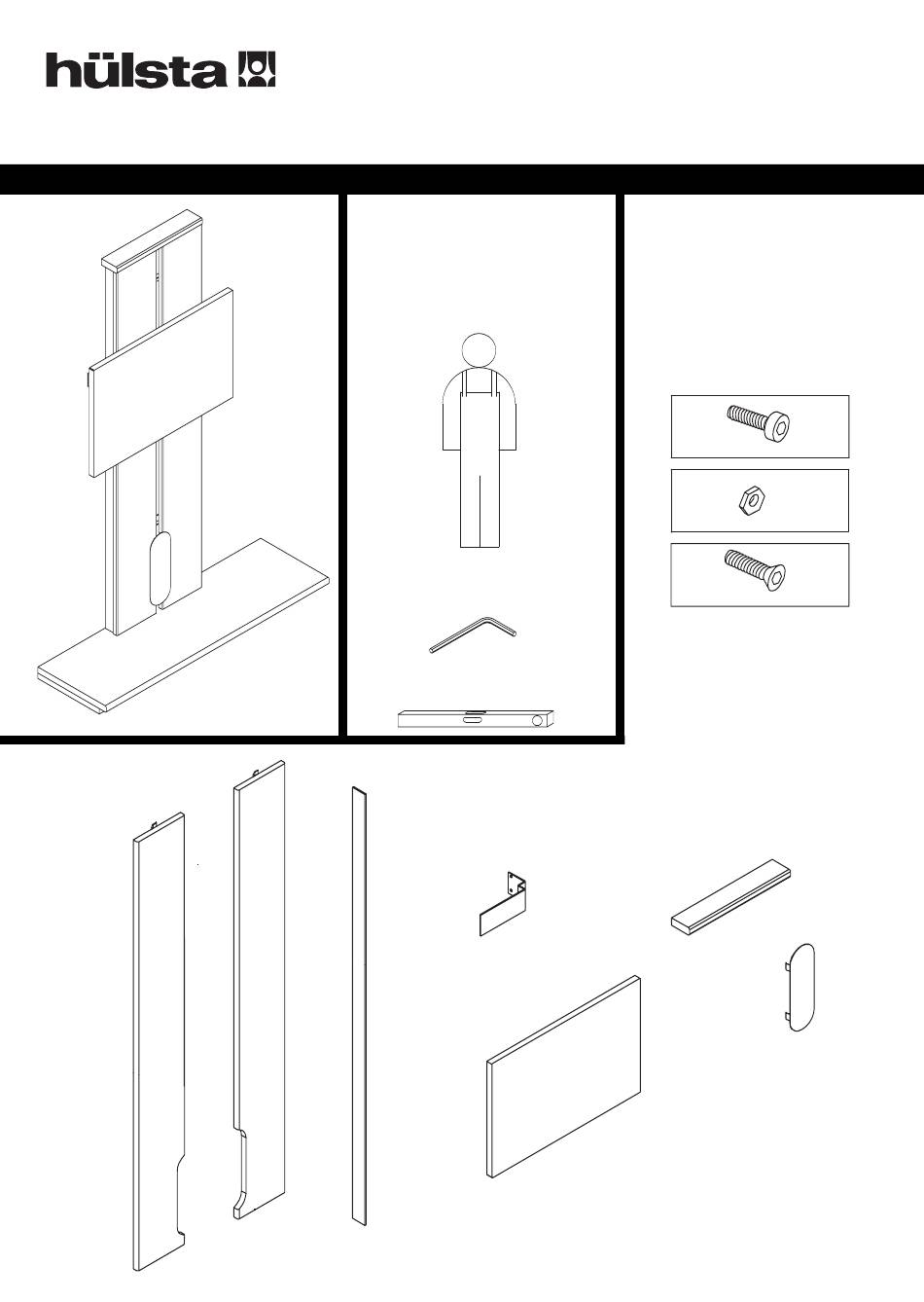 hülsta