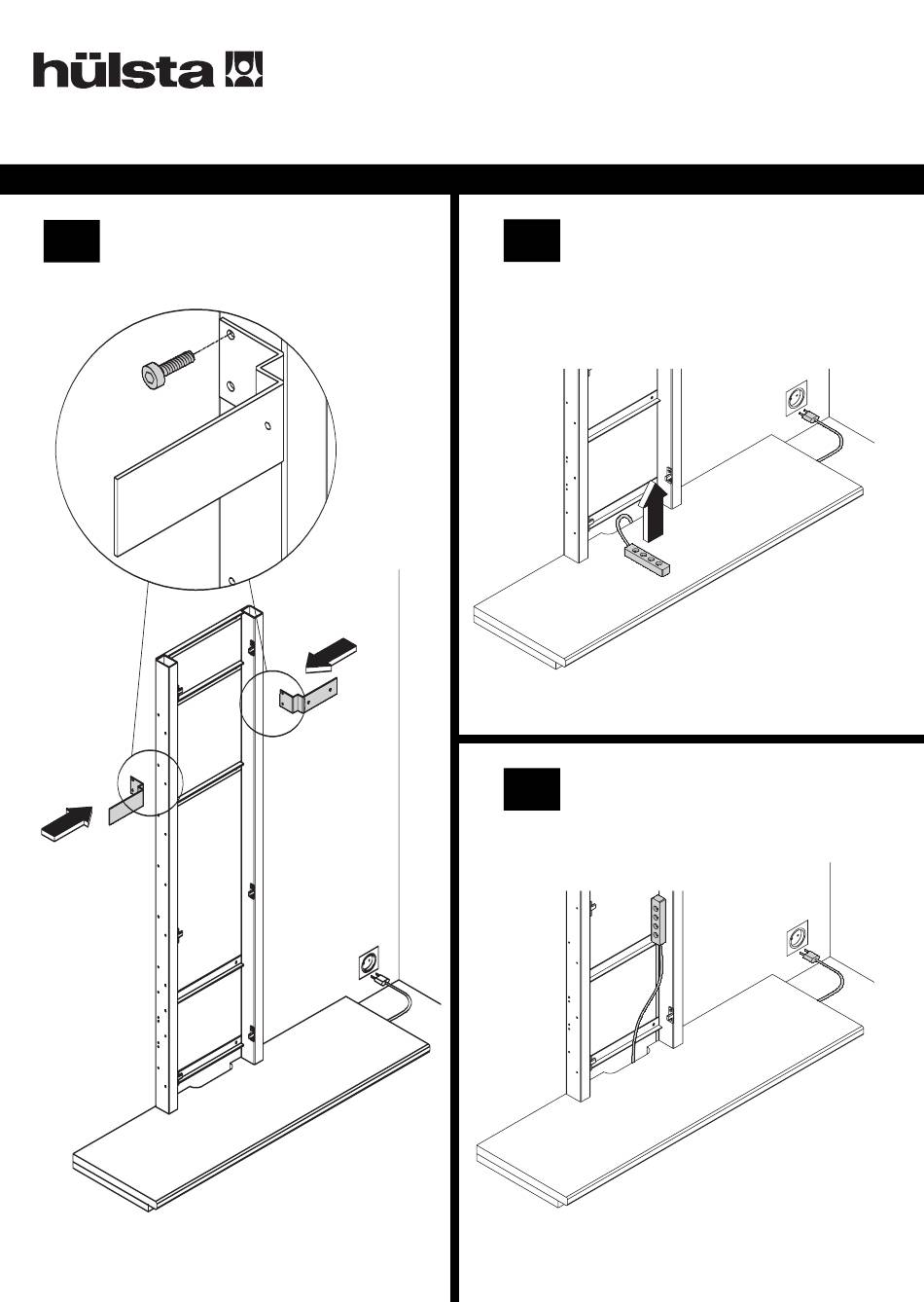 hülsta