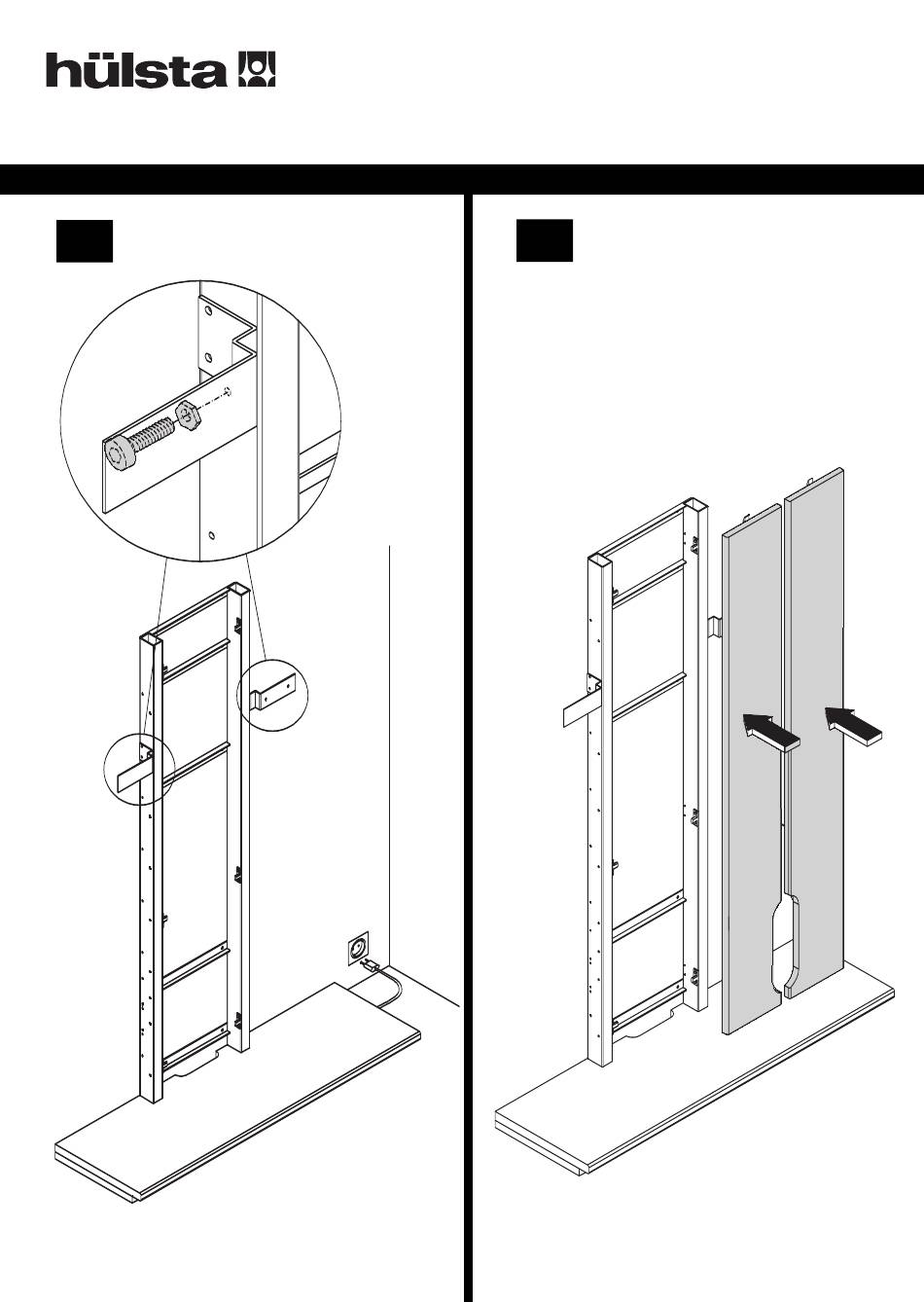 hülsta