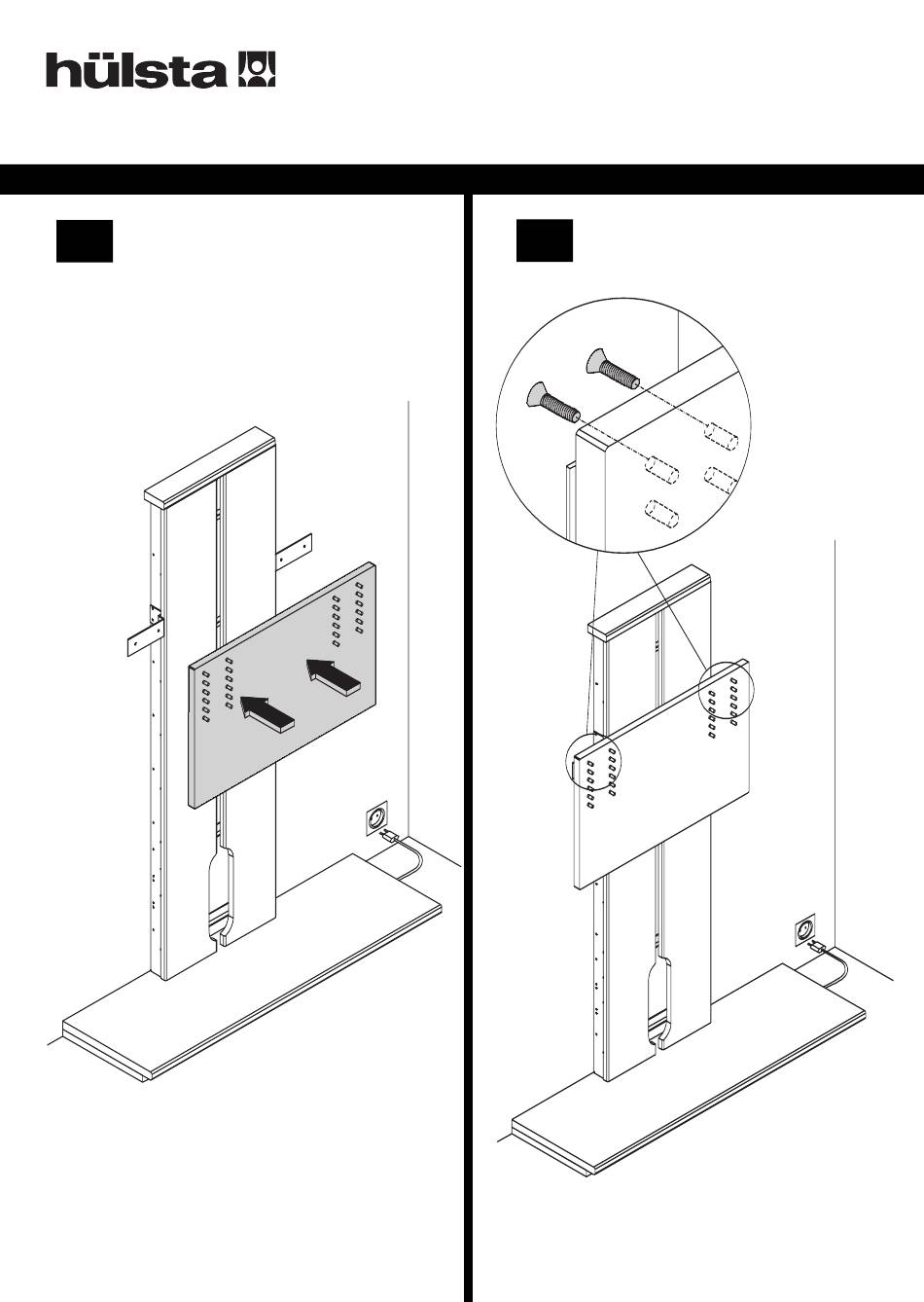 hülsta