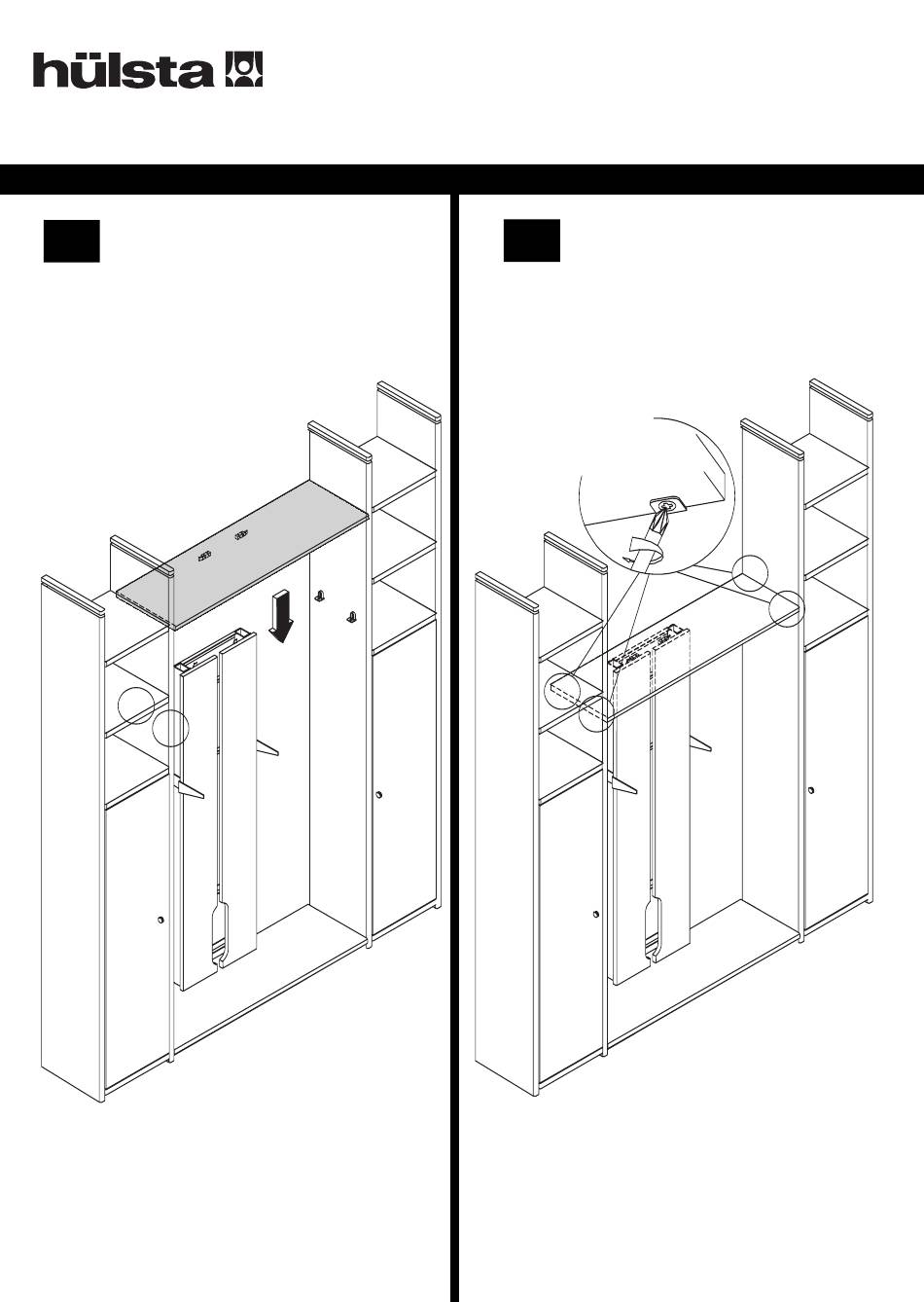 hülsta