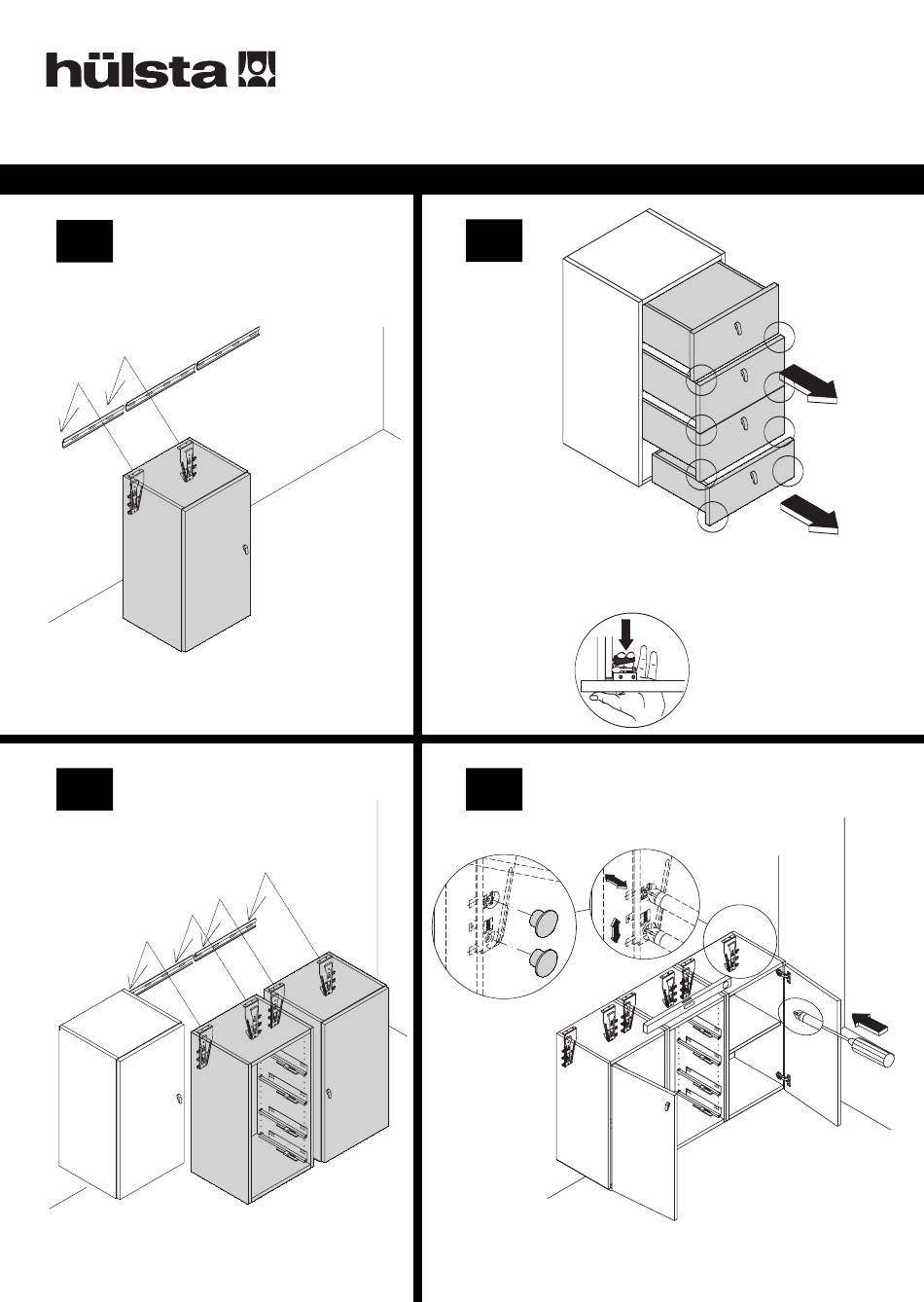 hülsta