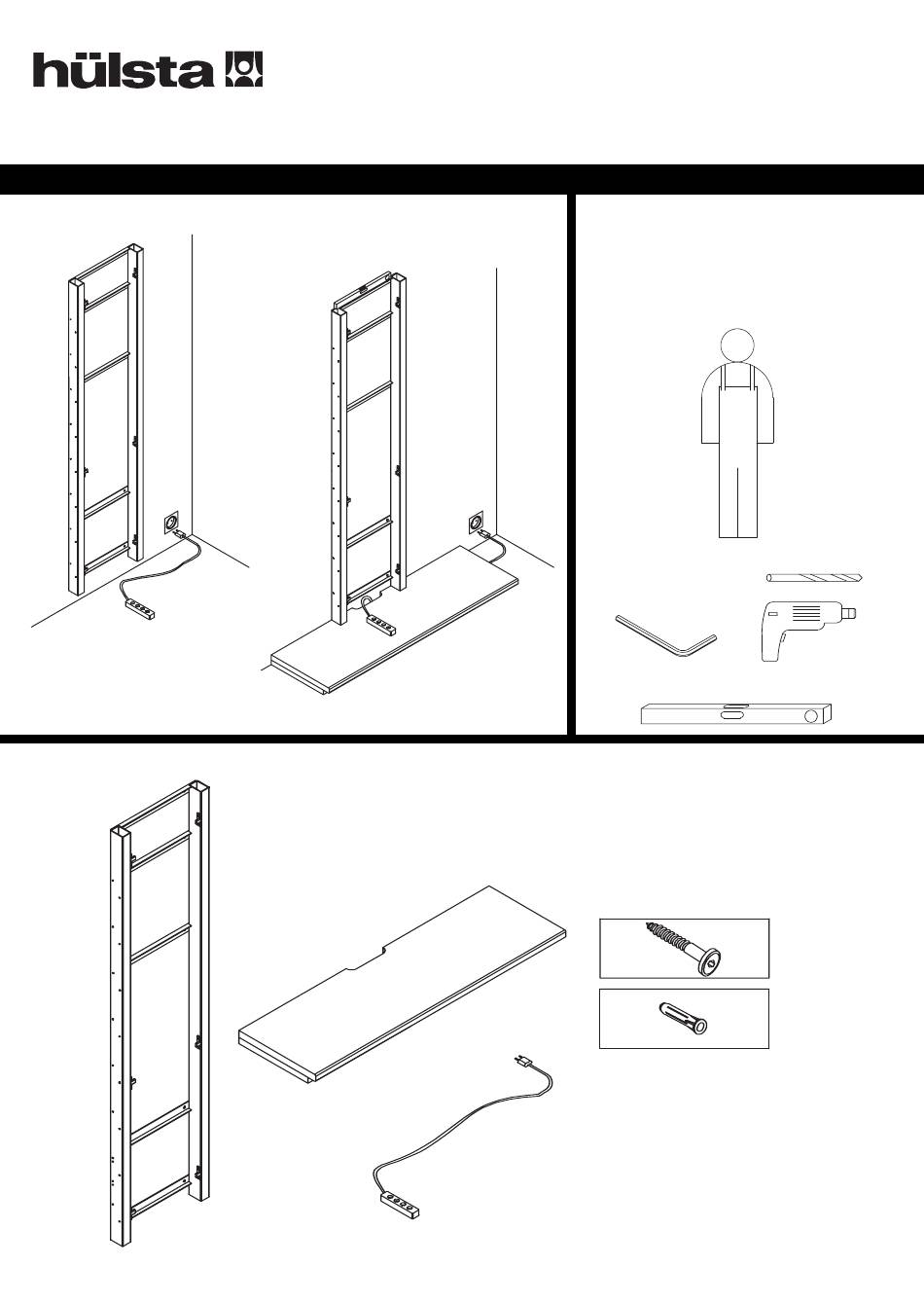 hülsta