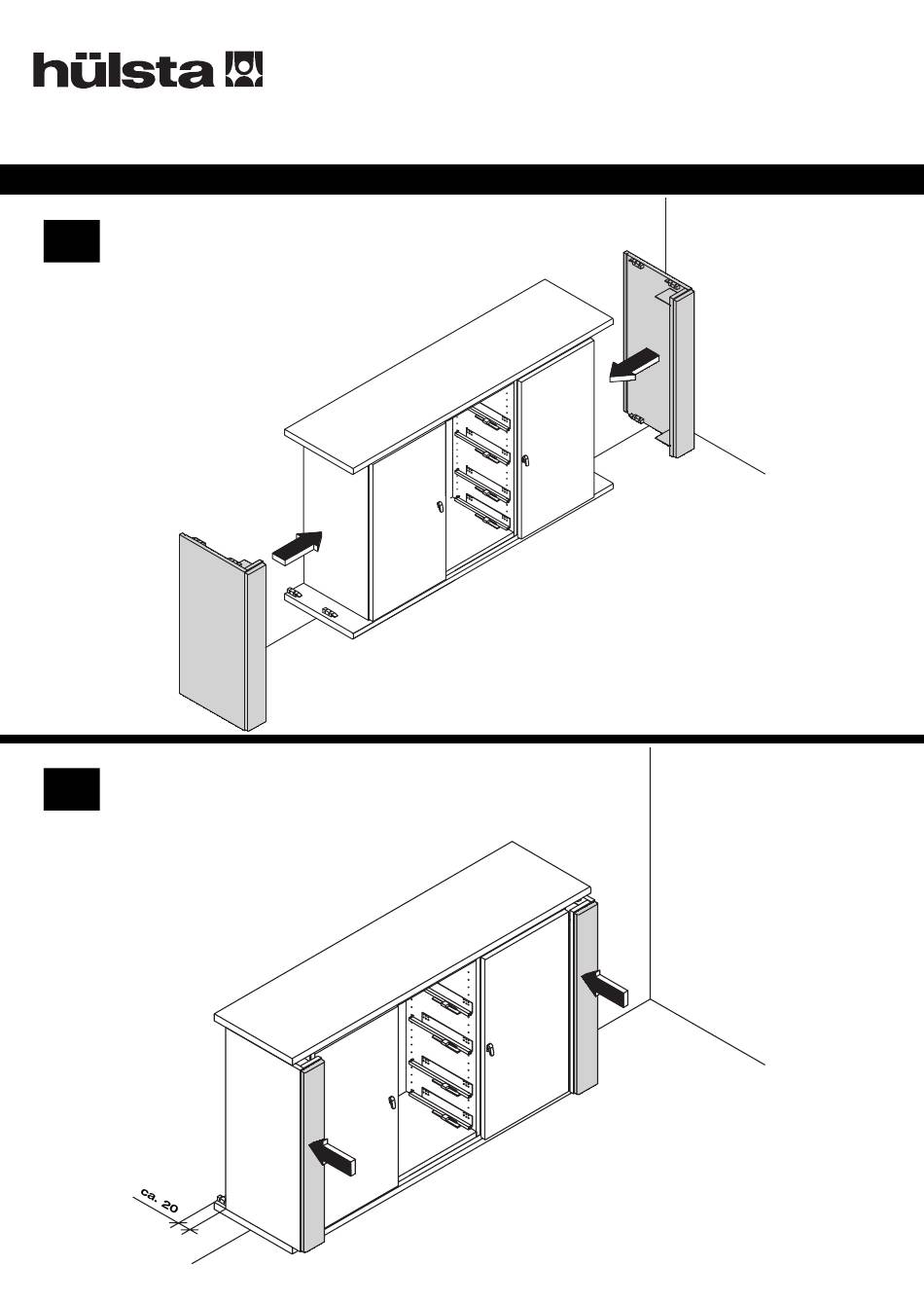 hülsta

ca. 20