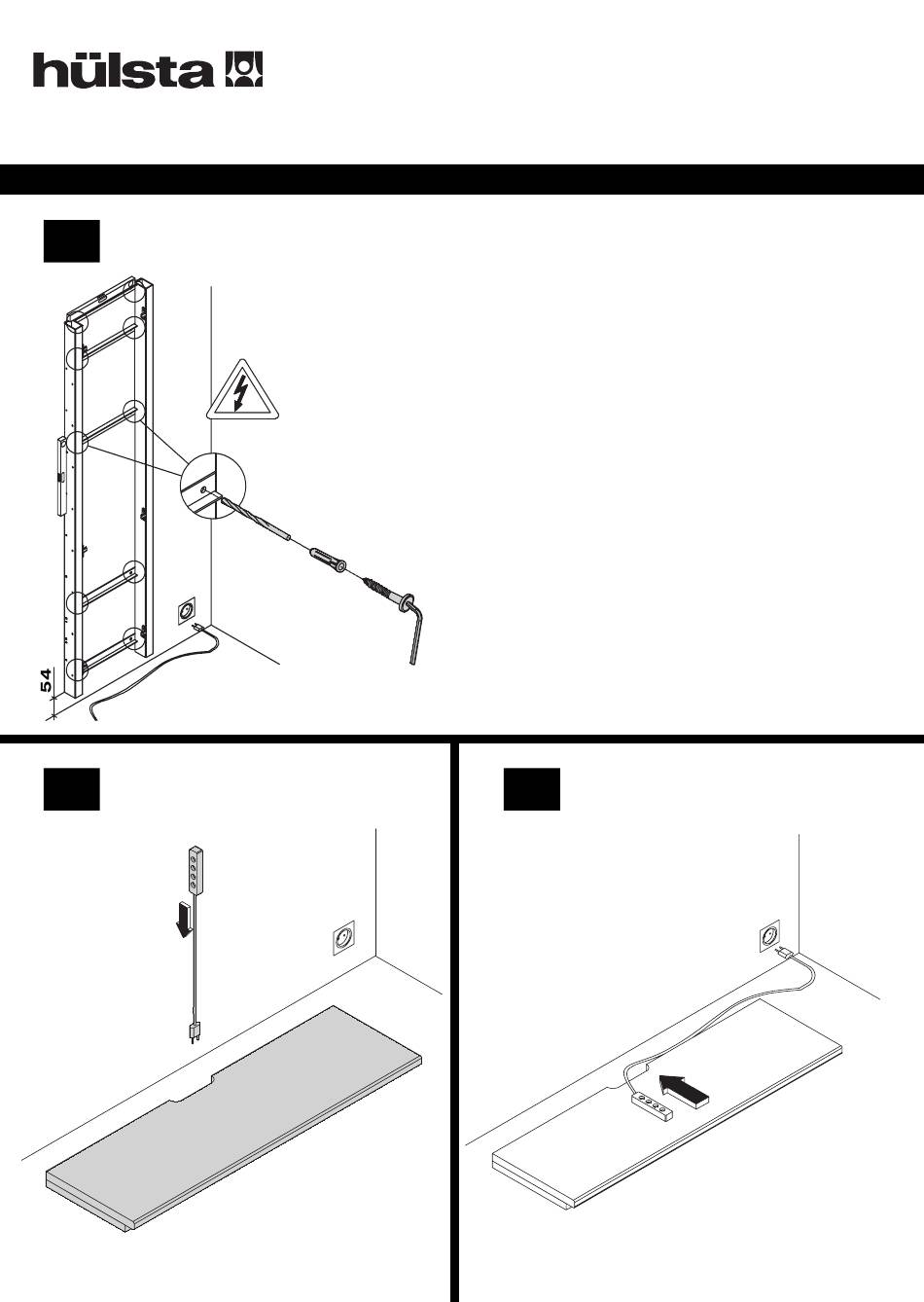 hülsta

54