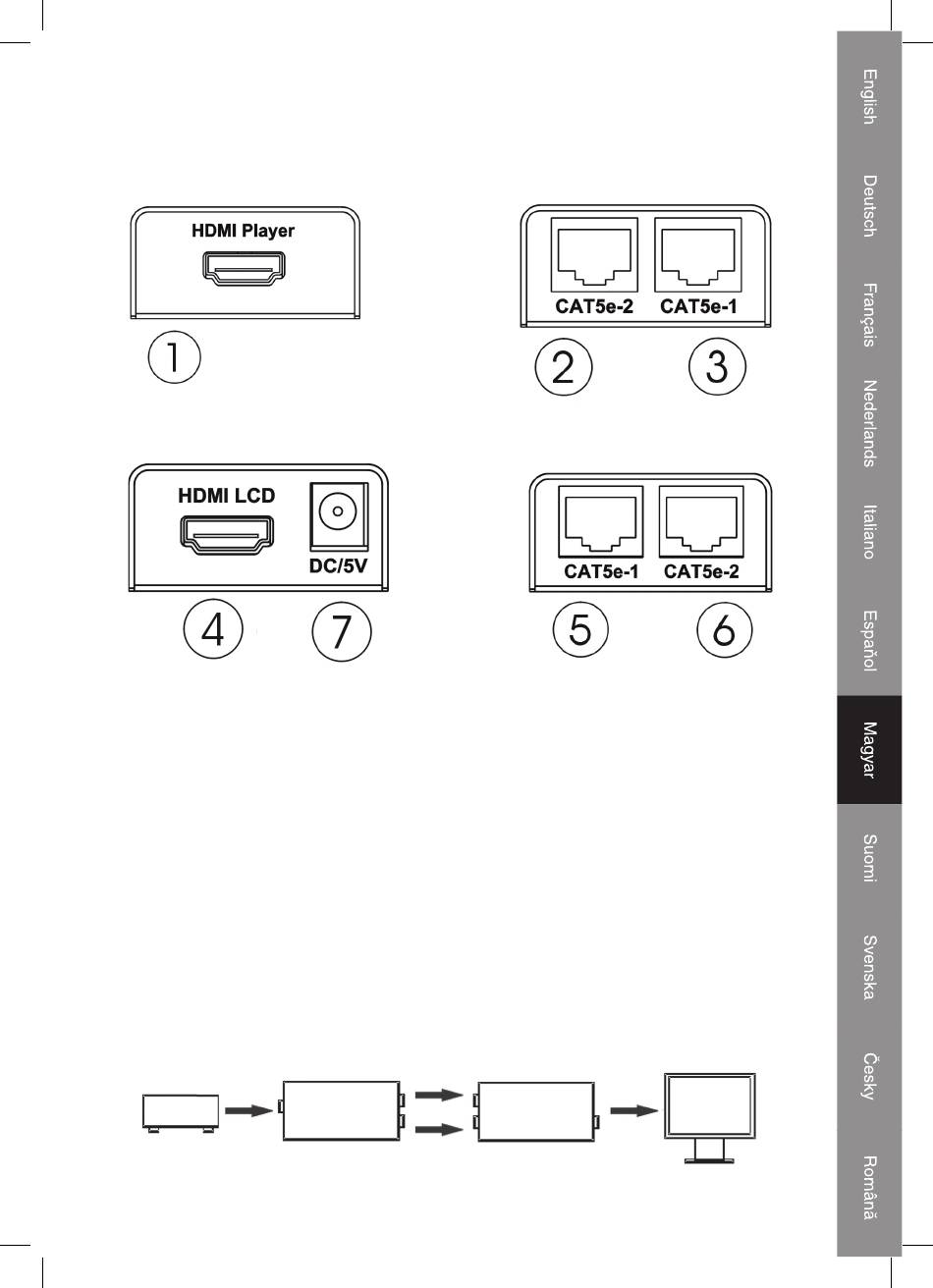 HDMI Player

1

CAT5e-2 CAT5e-1

2 3

HDMI LCD

DC/5V

4 7

CAT5e-1 CAT5e-2

5 6

English
Deutsch
Français
Nederlands
Italiano
Español
Magyar
Suomi
Svenska
Česky
Română