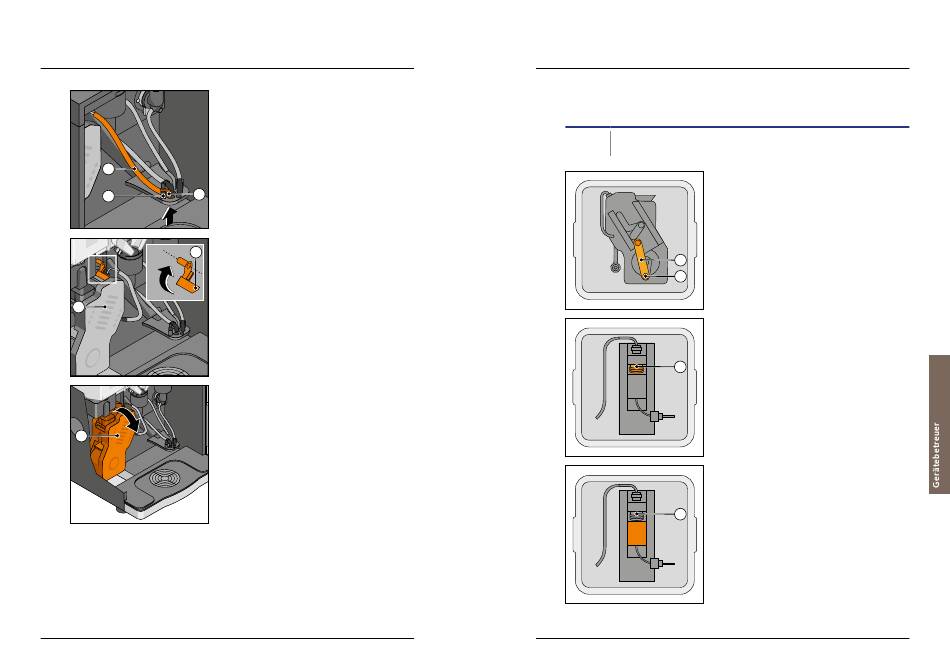 Gerätebetreuer