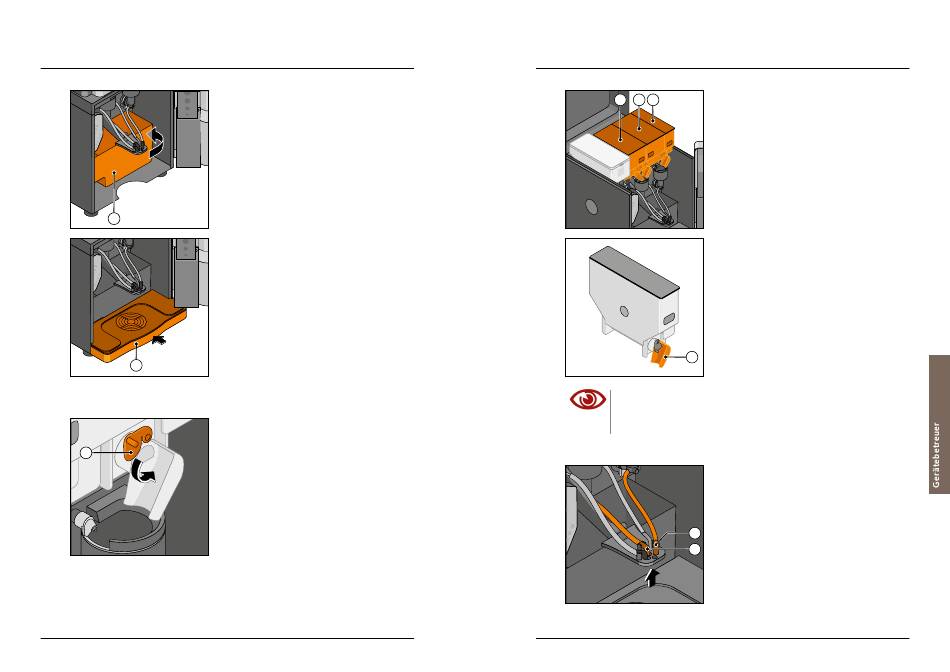 Gerätebetreuer