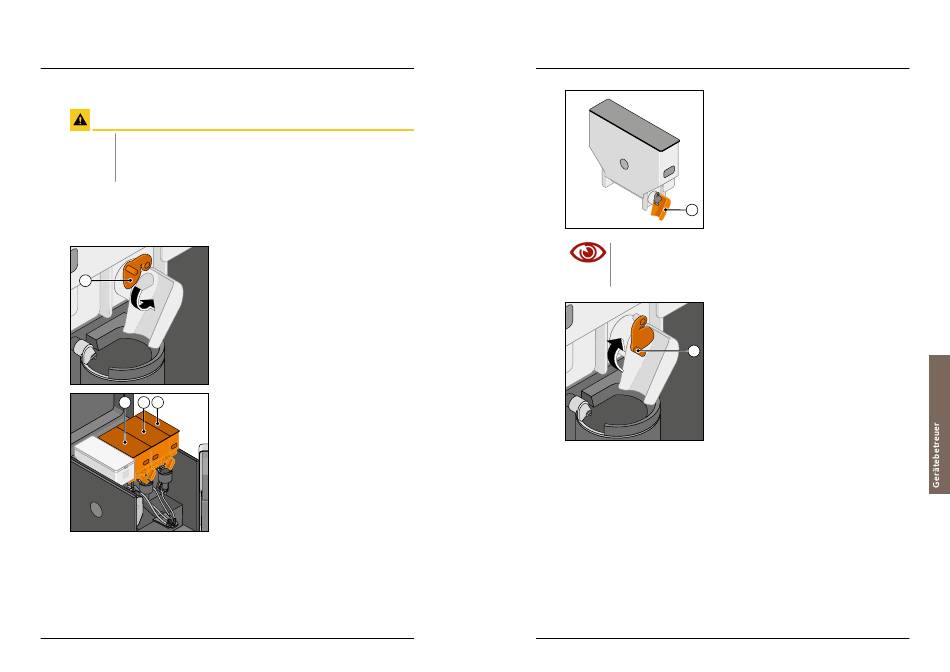 Gerätebetreuer